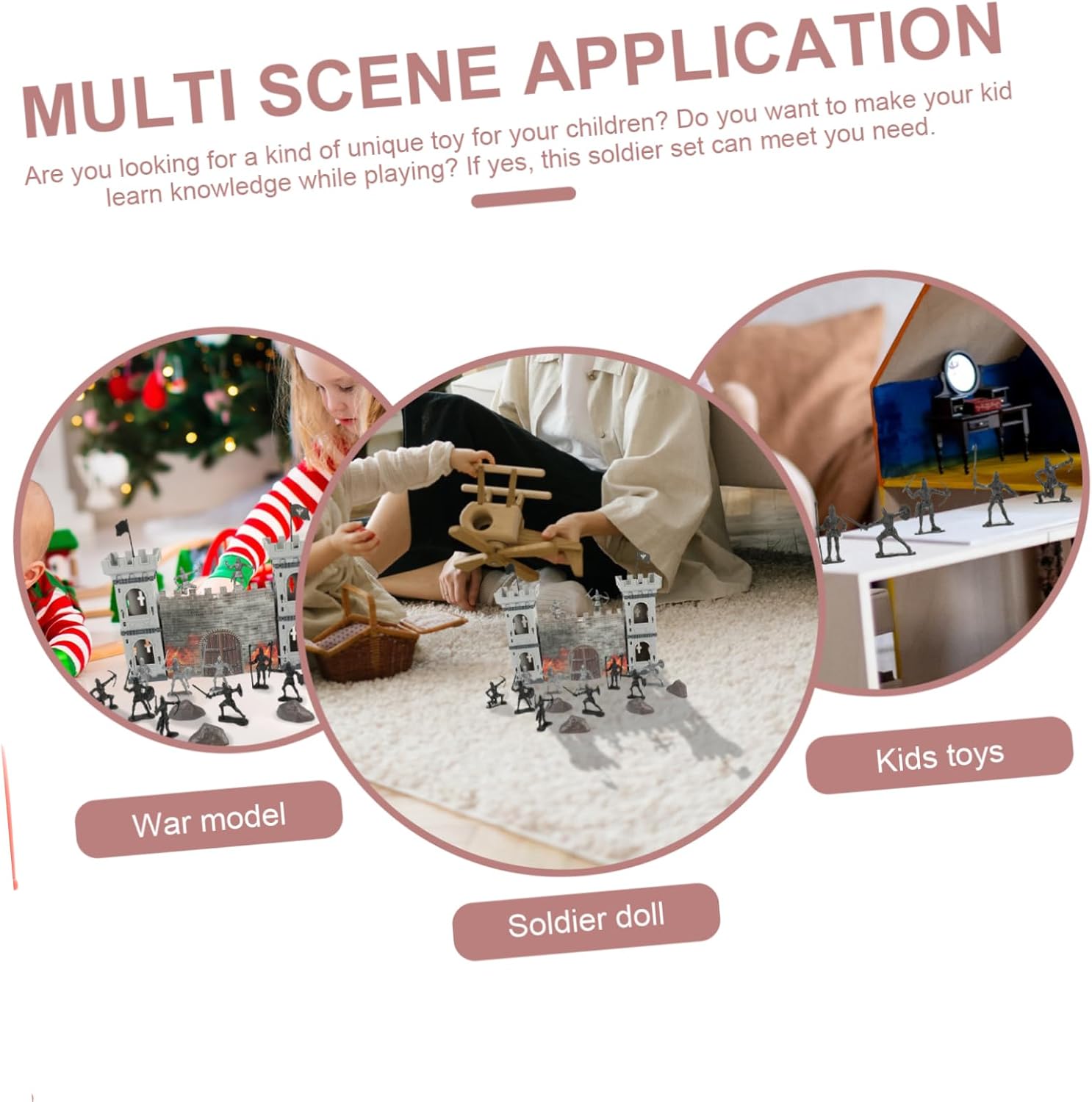 MULTI SCENE APPLICATION

Are you looking for a kind of unique toy for your children? Do you want to make your kid learn knowledge while playing? If yes, this soldier set can meet you need.

War model

Soldier doll

Kids toys