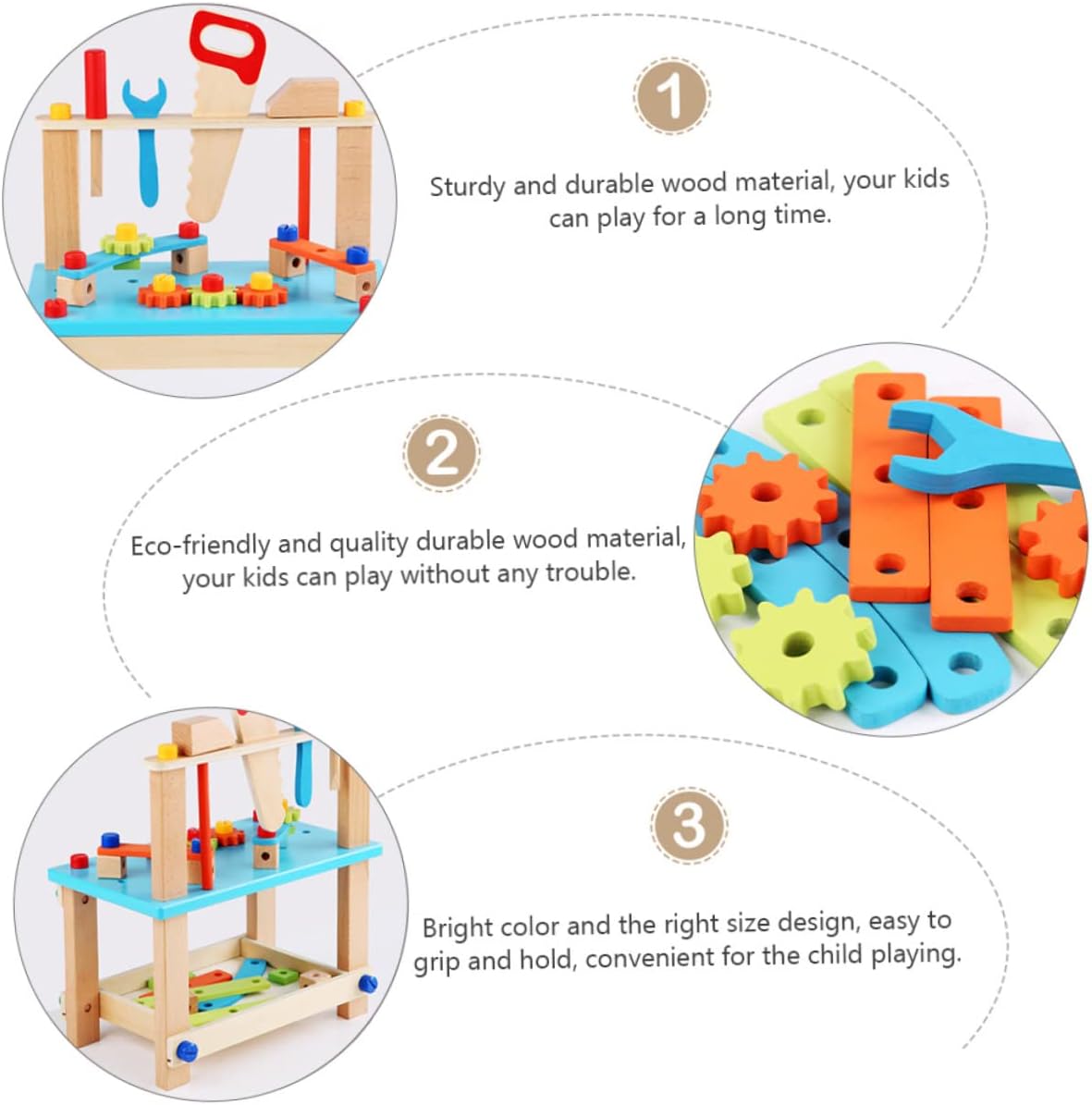 1

Sturdy and durable wood material, your kids can play for a long time.

2

Eco-friendly and quality durable wood material, your kids can play without any trouble.

3

Bright color and the right size design, easy to grip and hold, convenient for the child playing.