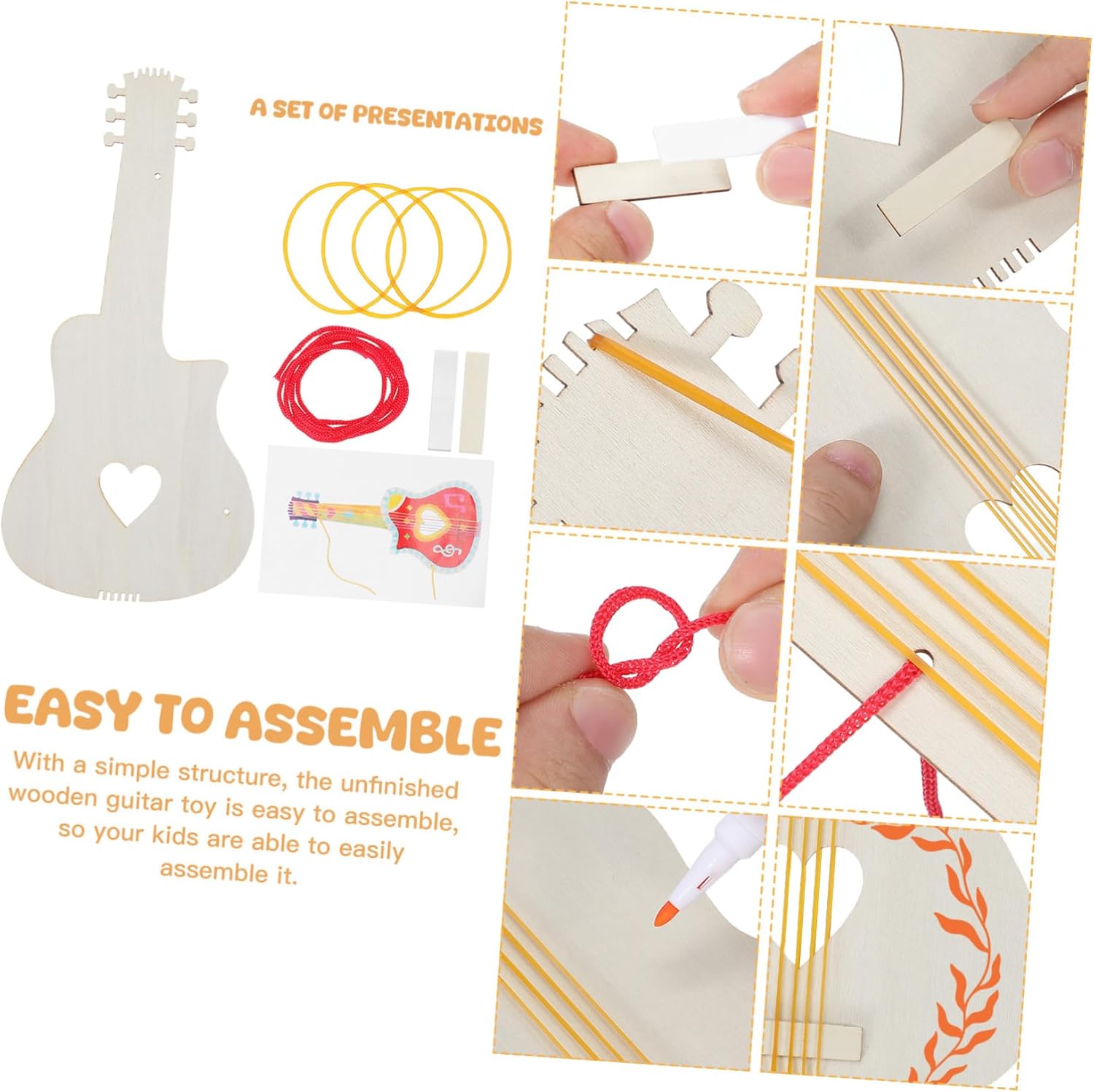 A SET OF PRESENTATIONS

EASY TO ASSEMBLE

With a simple structure, the unfinished wooden guitar toy is easy to assemble, so your kids are able to easily assemble it.