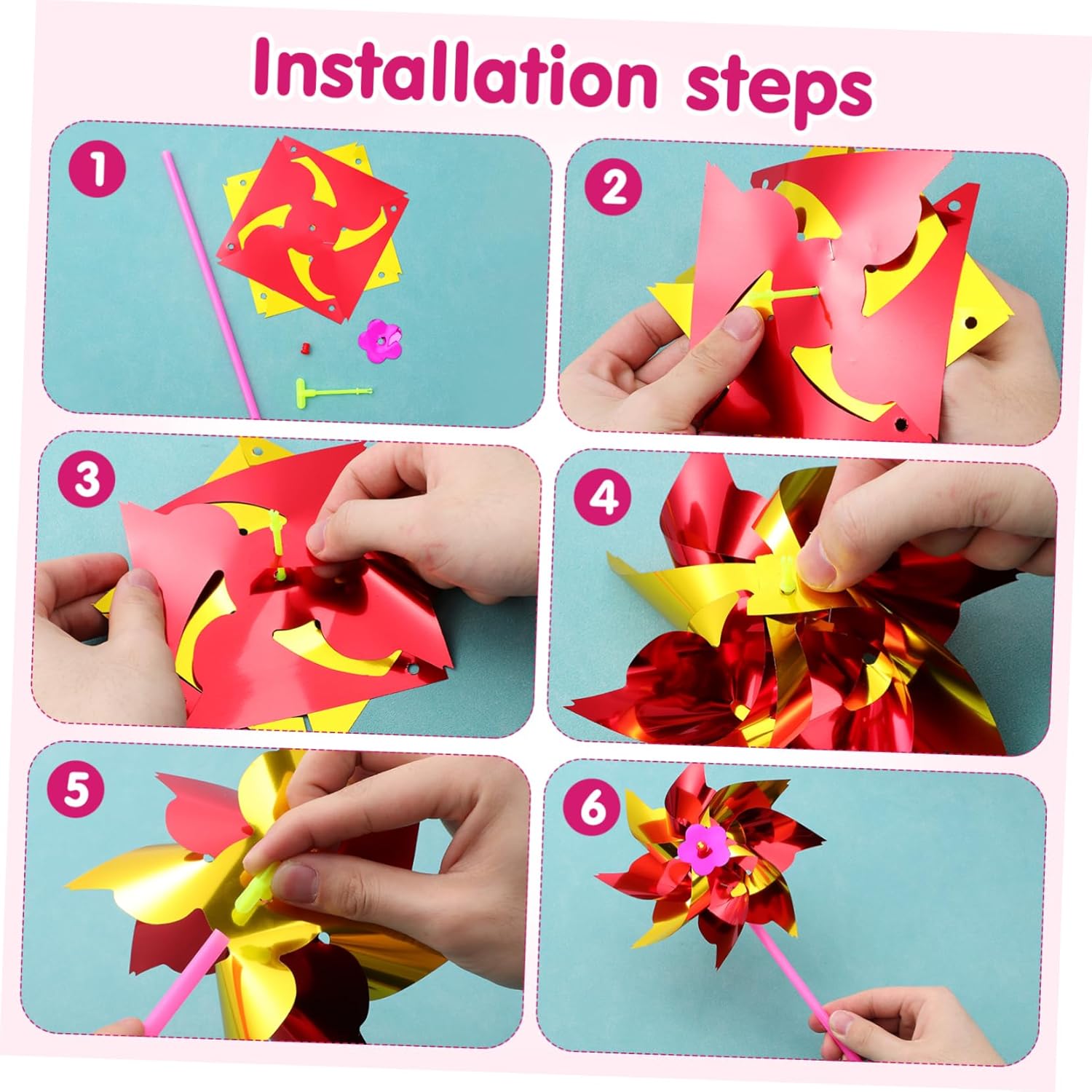 Installation steps

1

2

3

4

5

6