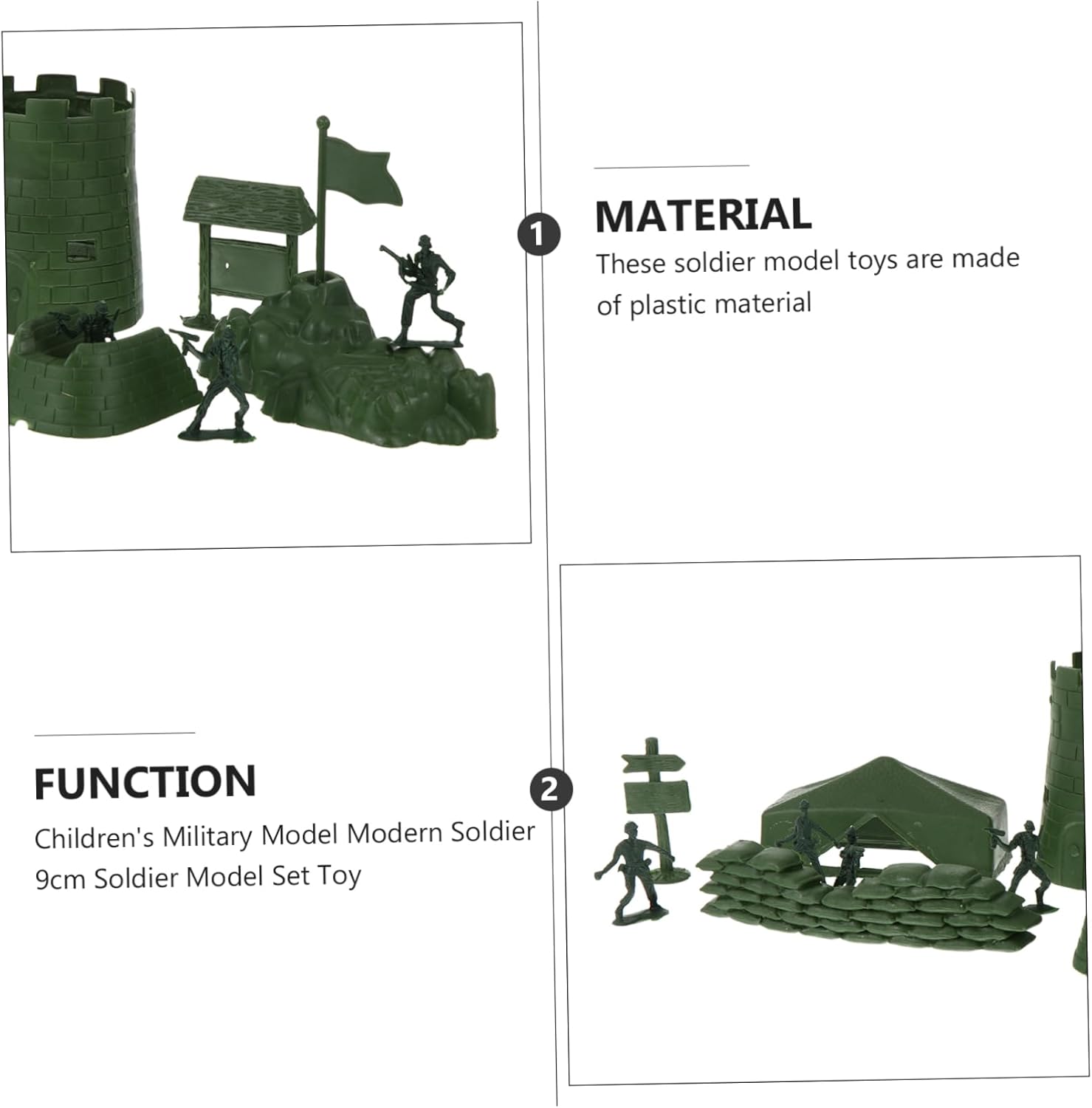 1

MATERIAL

These soldier model toys are made of plastic material

FUNCTION

Children's Military Model Modern Soldier 9cm Soldier Model Set Toy

2