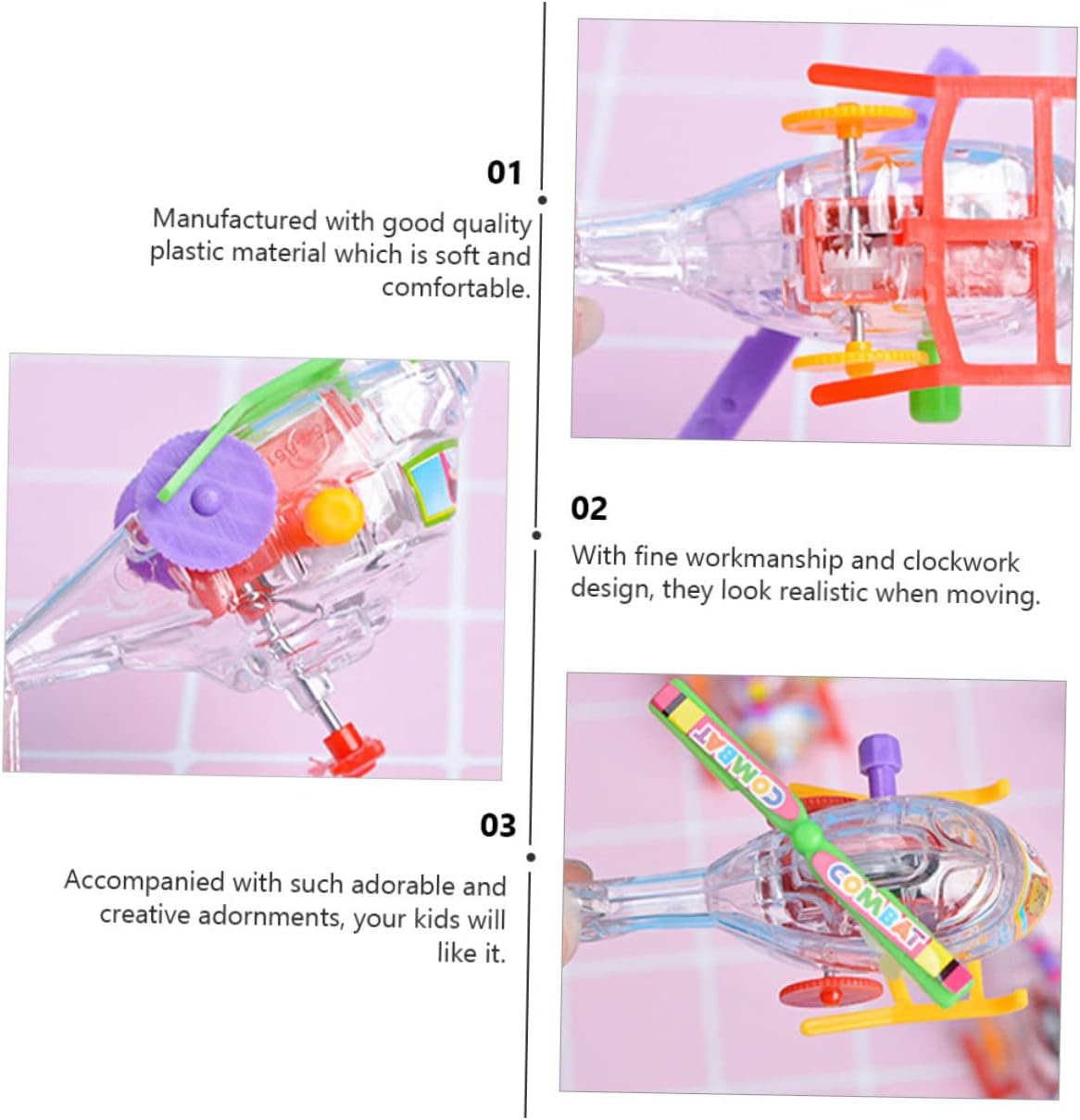 01

Manufactured with good quality plastic material which is soft and comfortable.

02

With fine workmanship and clockwork design, they look realistic when moving.

03

Accompanied with such adorable and creative adornments, your kids will like it.

COMBAT

COMBAT