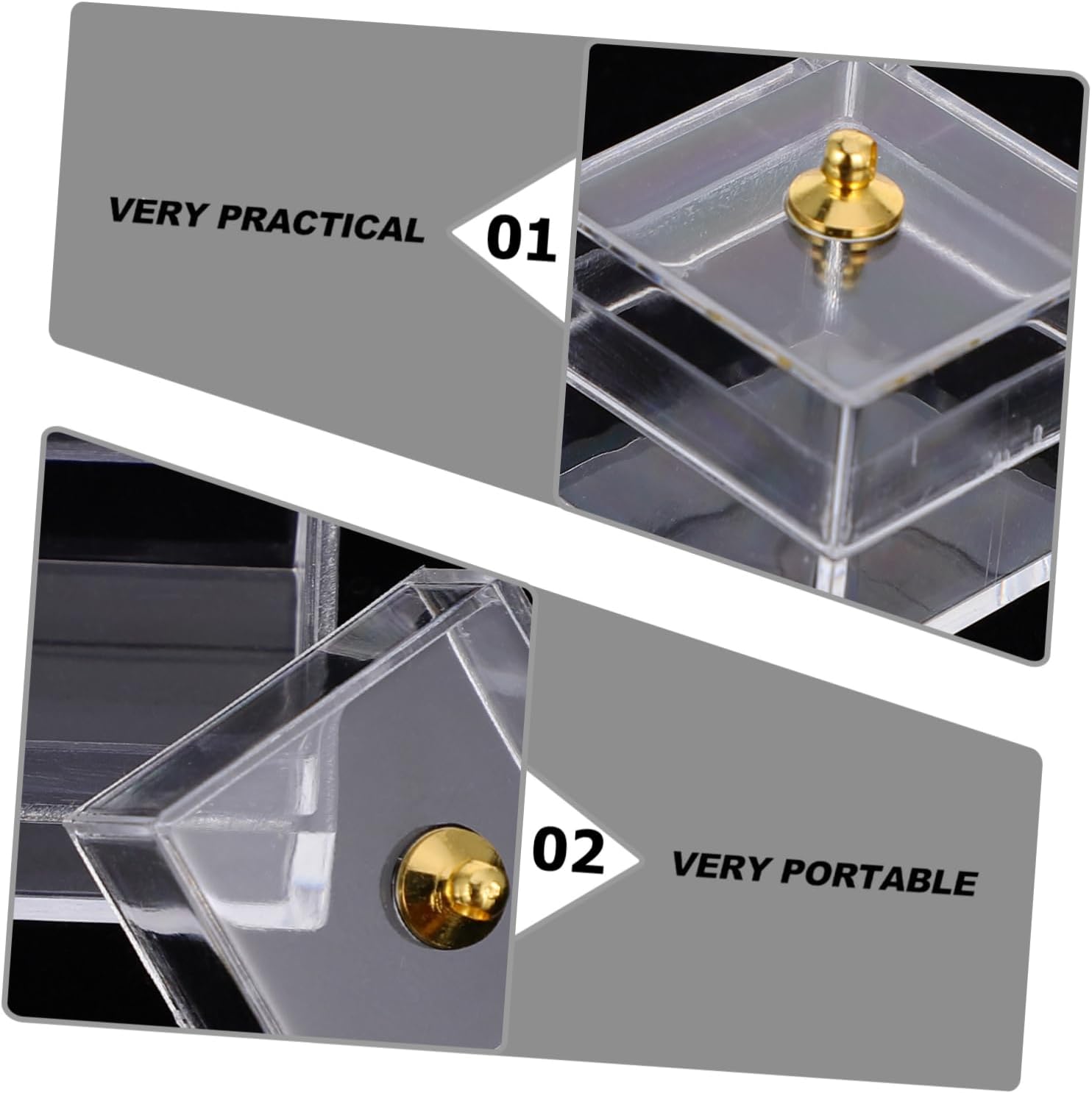 VERY PRACTICAL 01

02 VERY PORTABLE