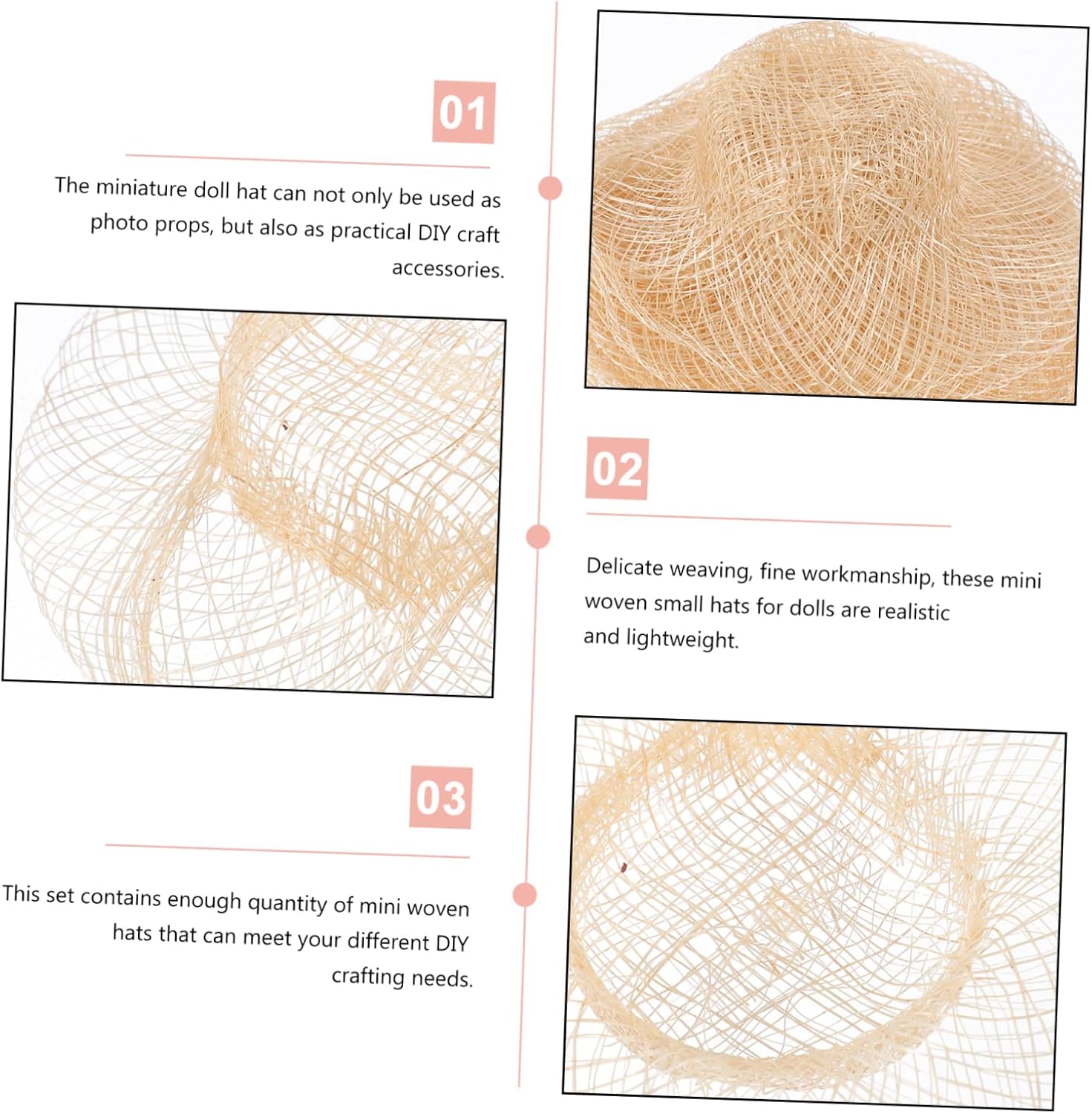 01

The miniature doll hat can not only be used as photo props, but also as practical DIY craft accessories.

02

Delicate weaving, fine workmanship, these mini woven small hats for dolls are realistic and lightweight.

03

This set contains enough quantity of mini woven hats that can meet your different DIY crafting needs.