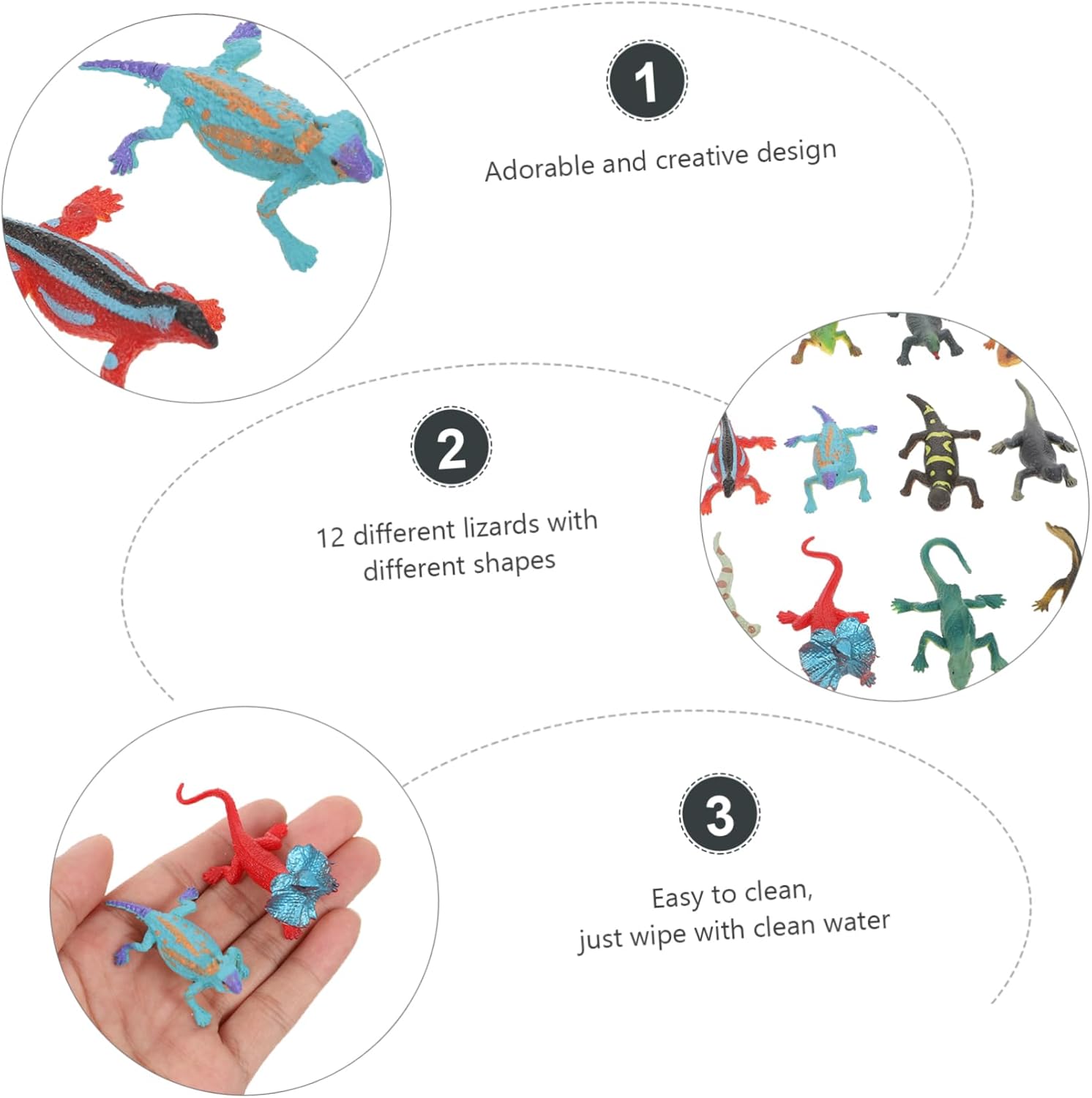 1

Adorable and creative design

2

12 different lizards with different shapes

3

Easy to clean, just wipe with clean water