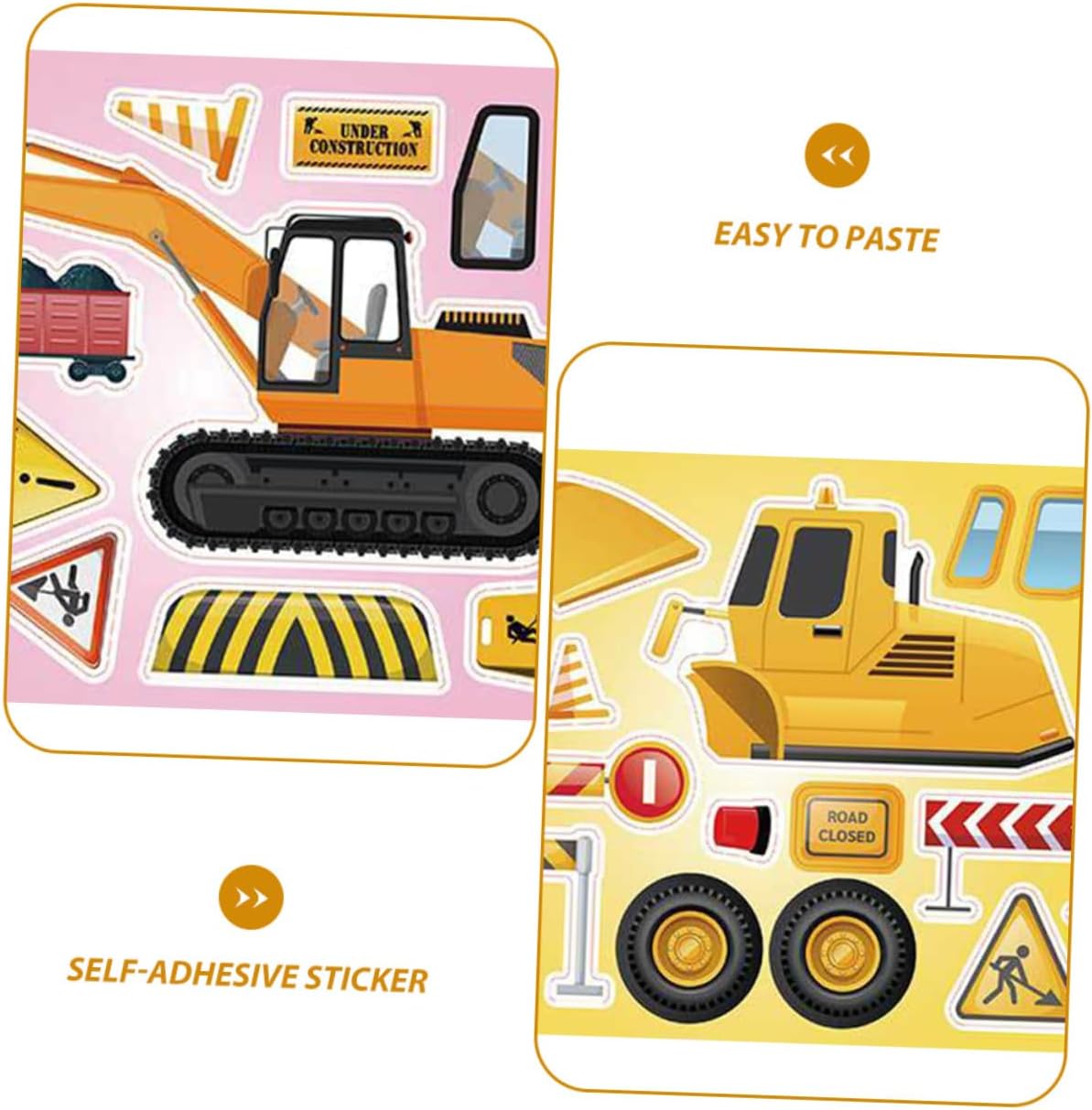 UNDER CONSTRUCTION

EASY TO PASTE

ROAD CLOSED

SELF-ADHESIVE STICKER