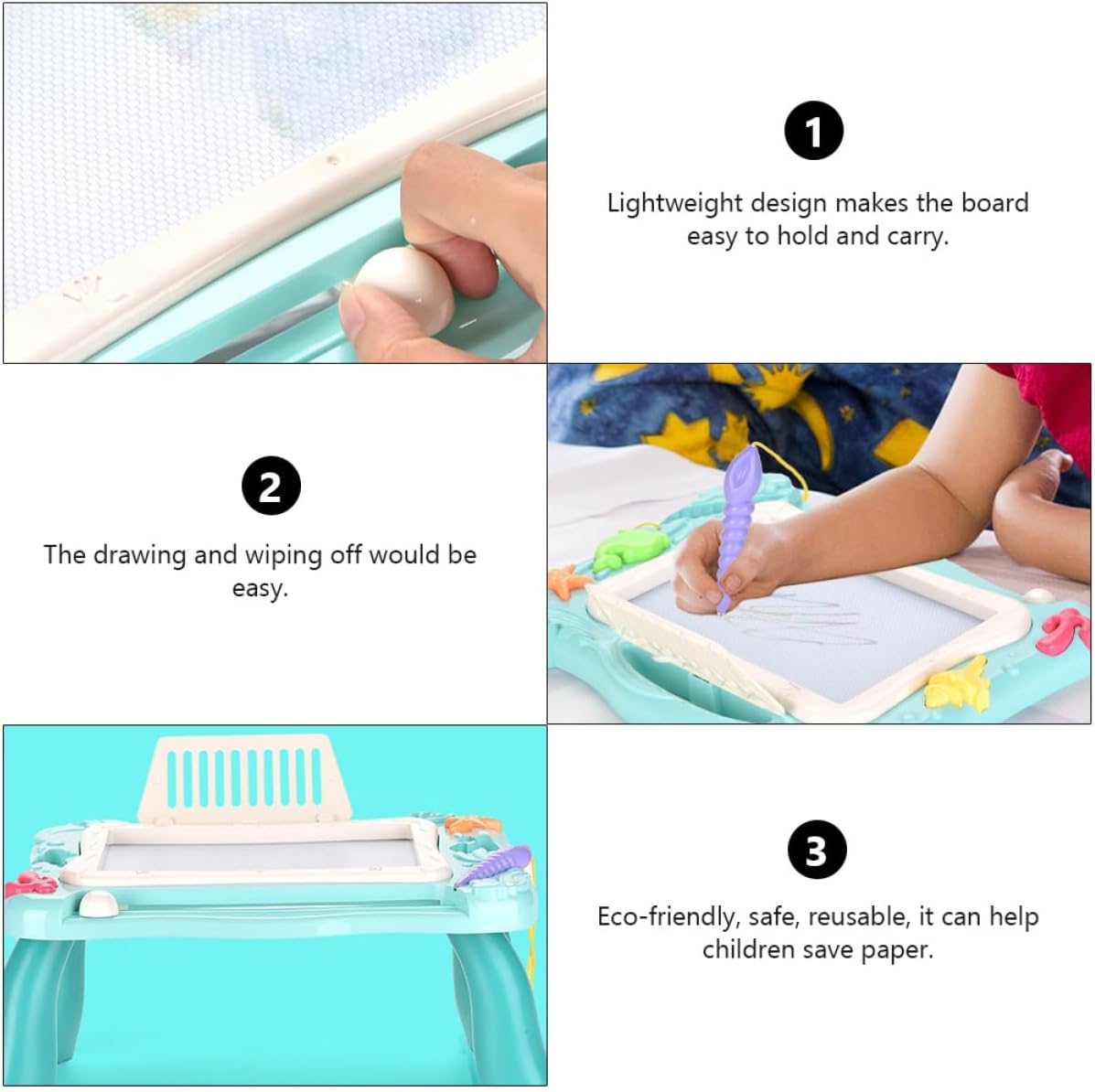 1

Lightweight design makes the board easy to hold and carry.

2

The drawing and wiping off would be easy.

3

Eco-friendly, safe, reusable, it can help children save paper.