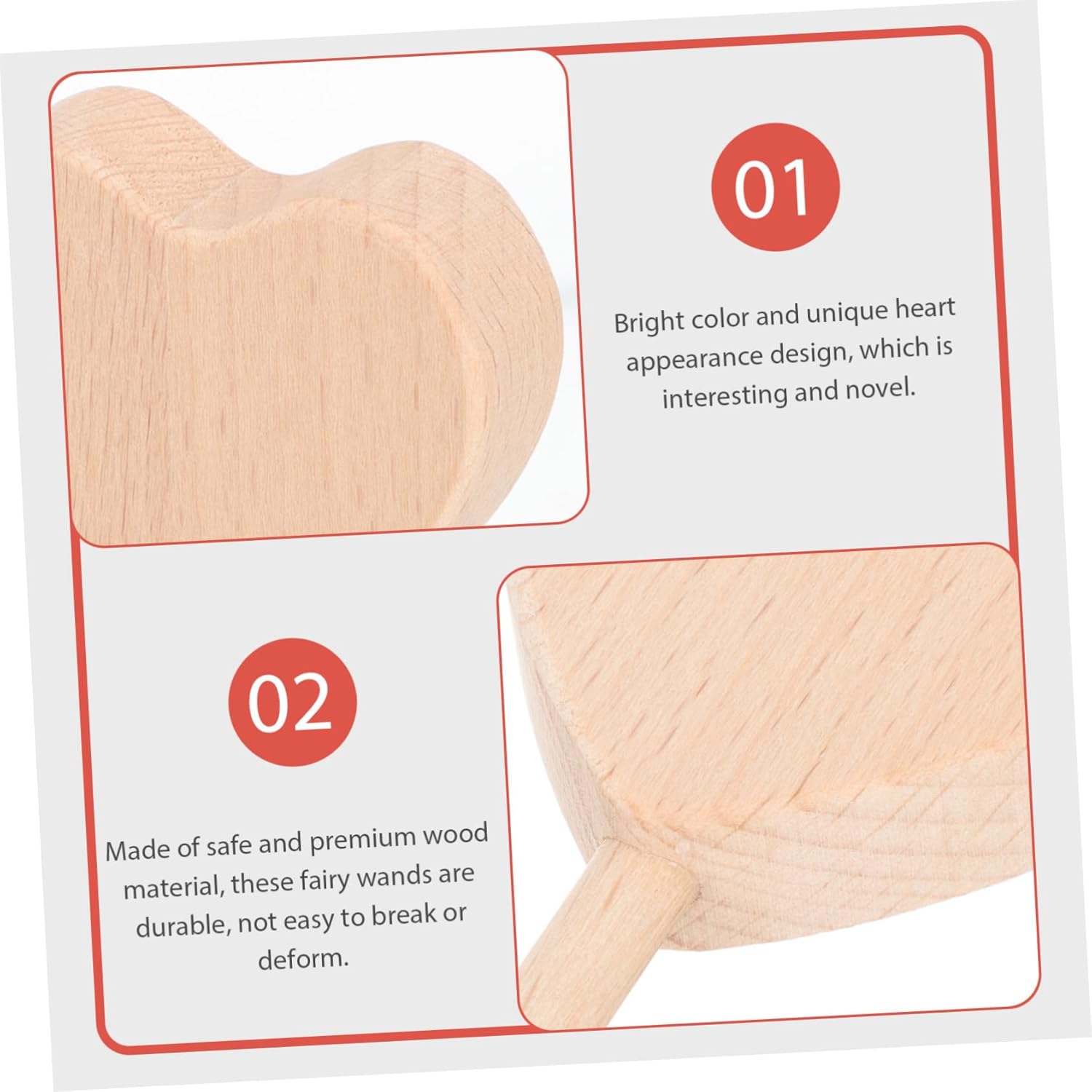 01

Bright color and unique heart appearance design, which is interesting and novel.

02

Made of safe and premium wood material, these fairy wands are durable, not easy to break or deform.