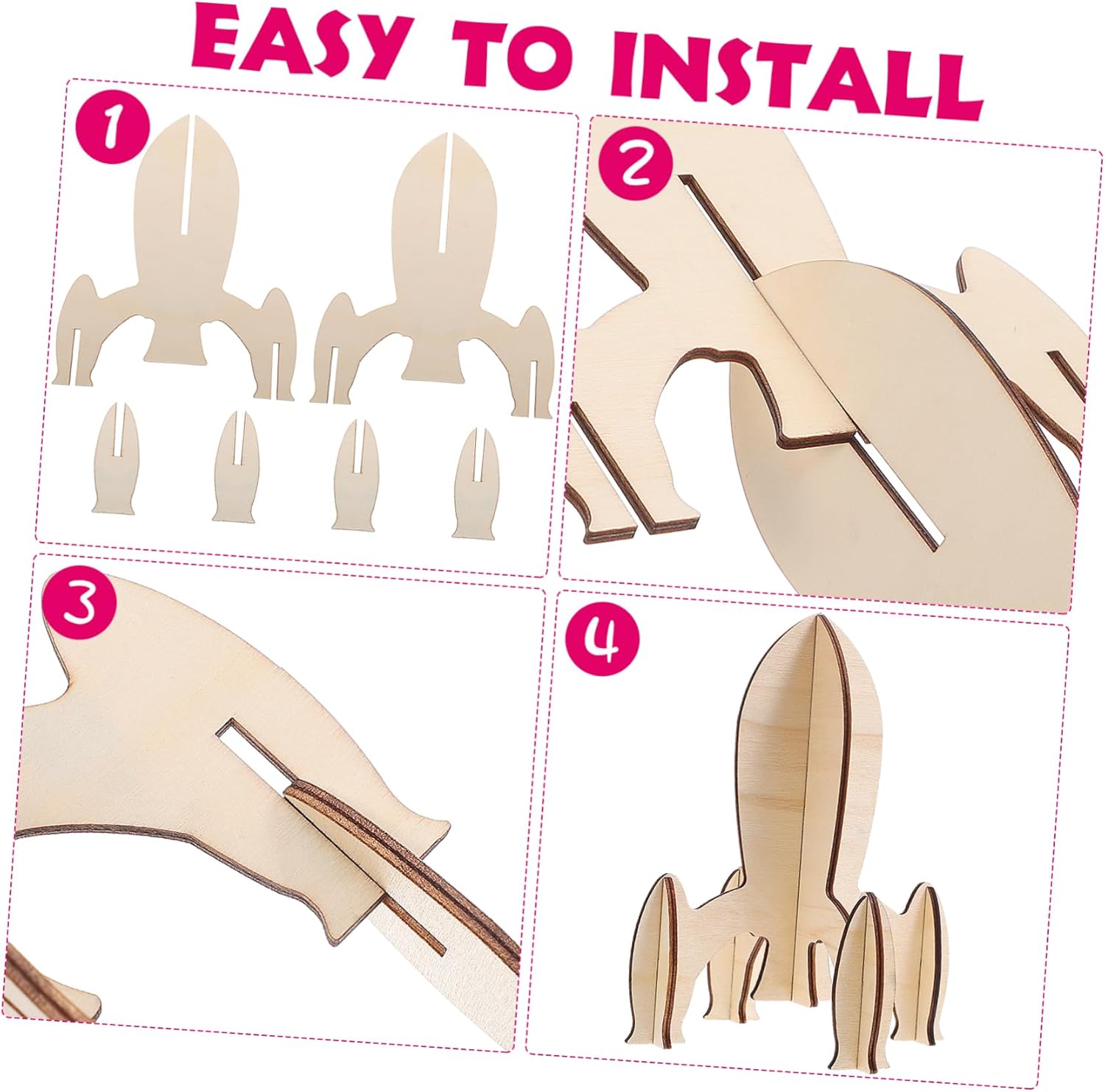 EASY TO INSTALL

1

2

3

4