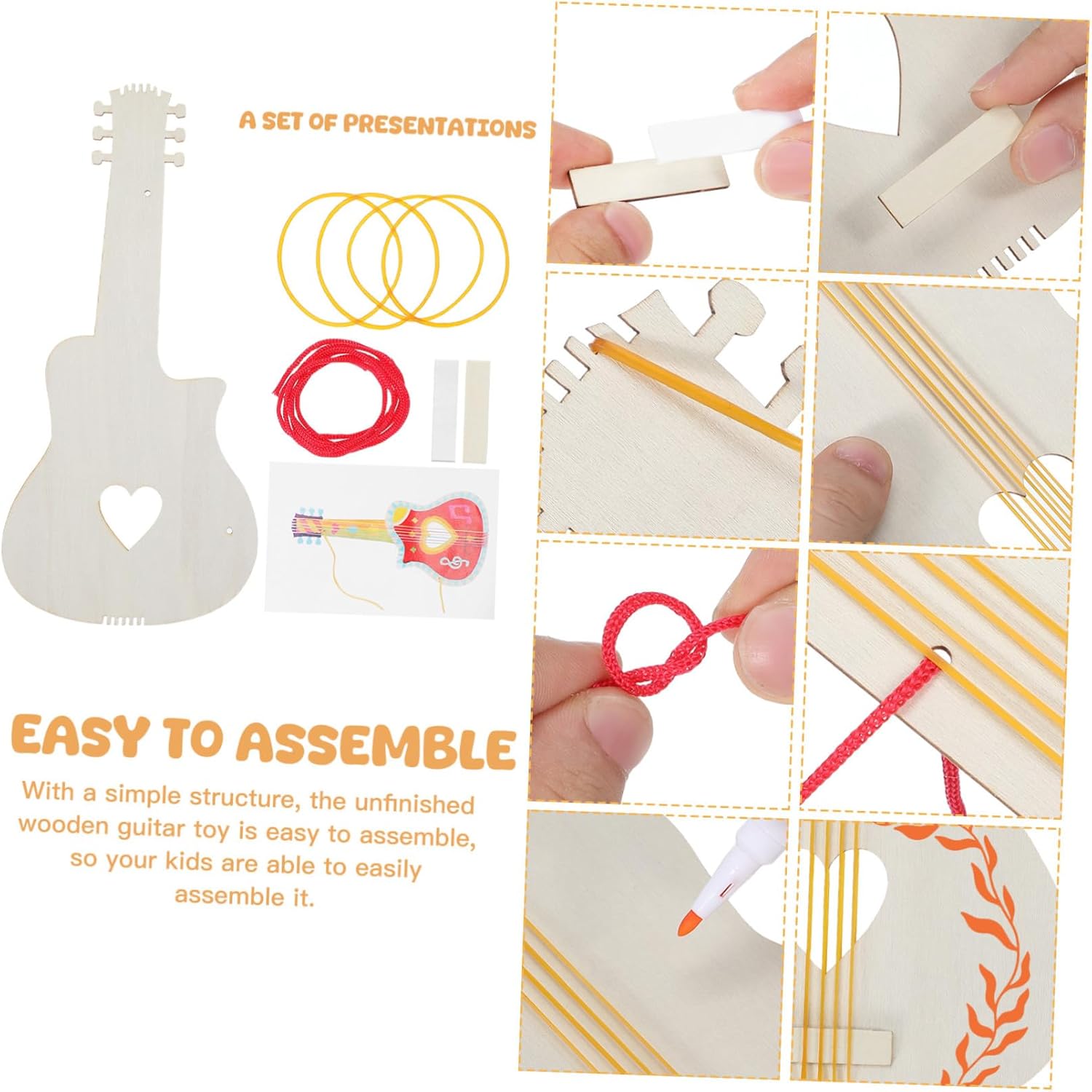 A SET OF PRESENTATIONS

EASY TO ASSEMBLE

With a simple structure, the unfinished wooden guitar toy is easy to assemble, so your kids are able to easily assemble it.