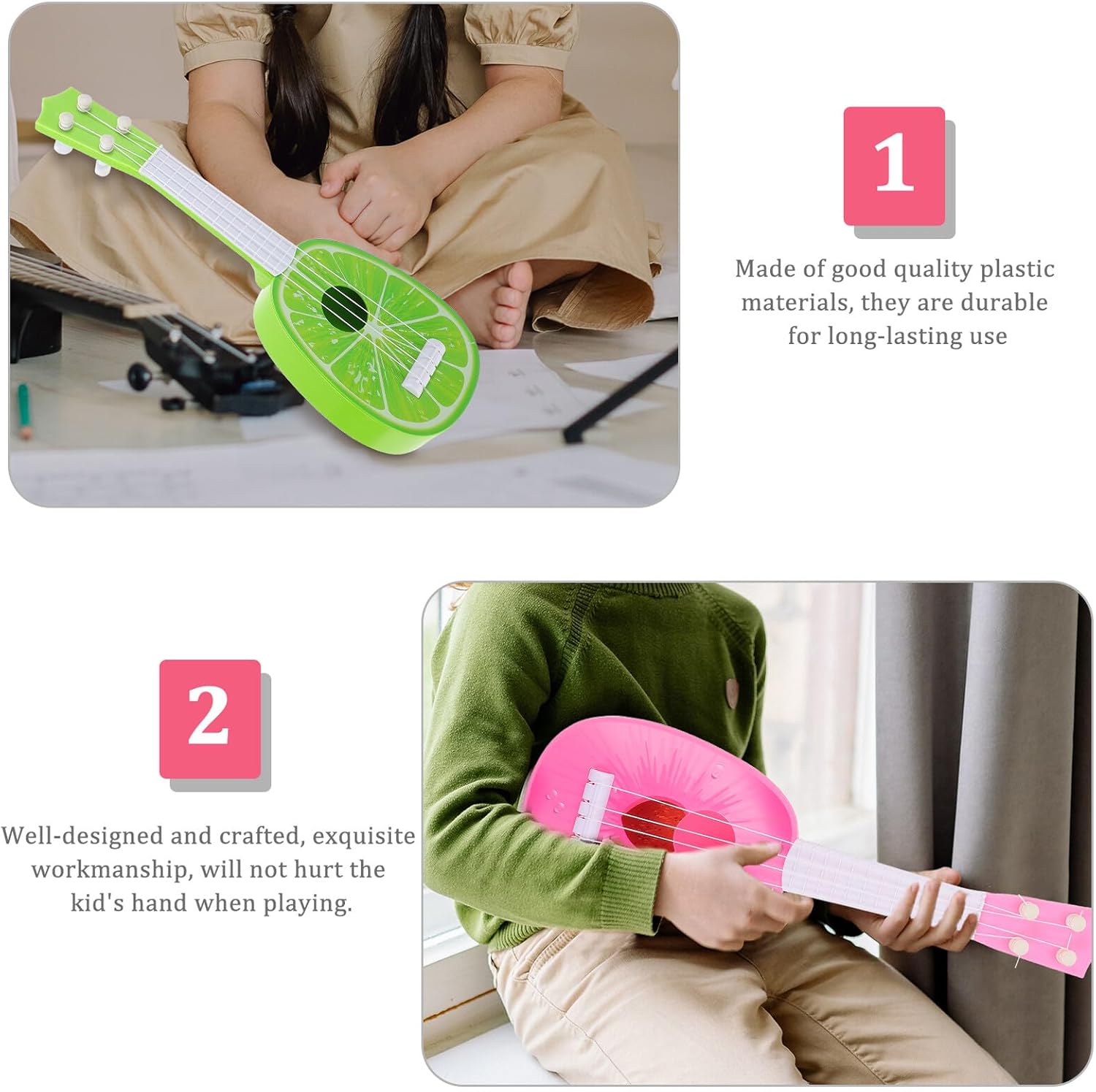 1

Made of good quality plastic materials, they are durable for long-lasting use

2

Well-designed and crafted, exquisite workmanship, will not hurt the kid's hand when playing.