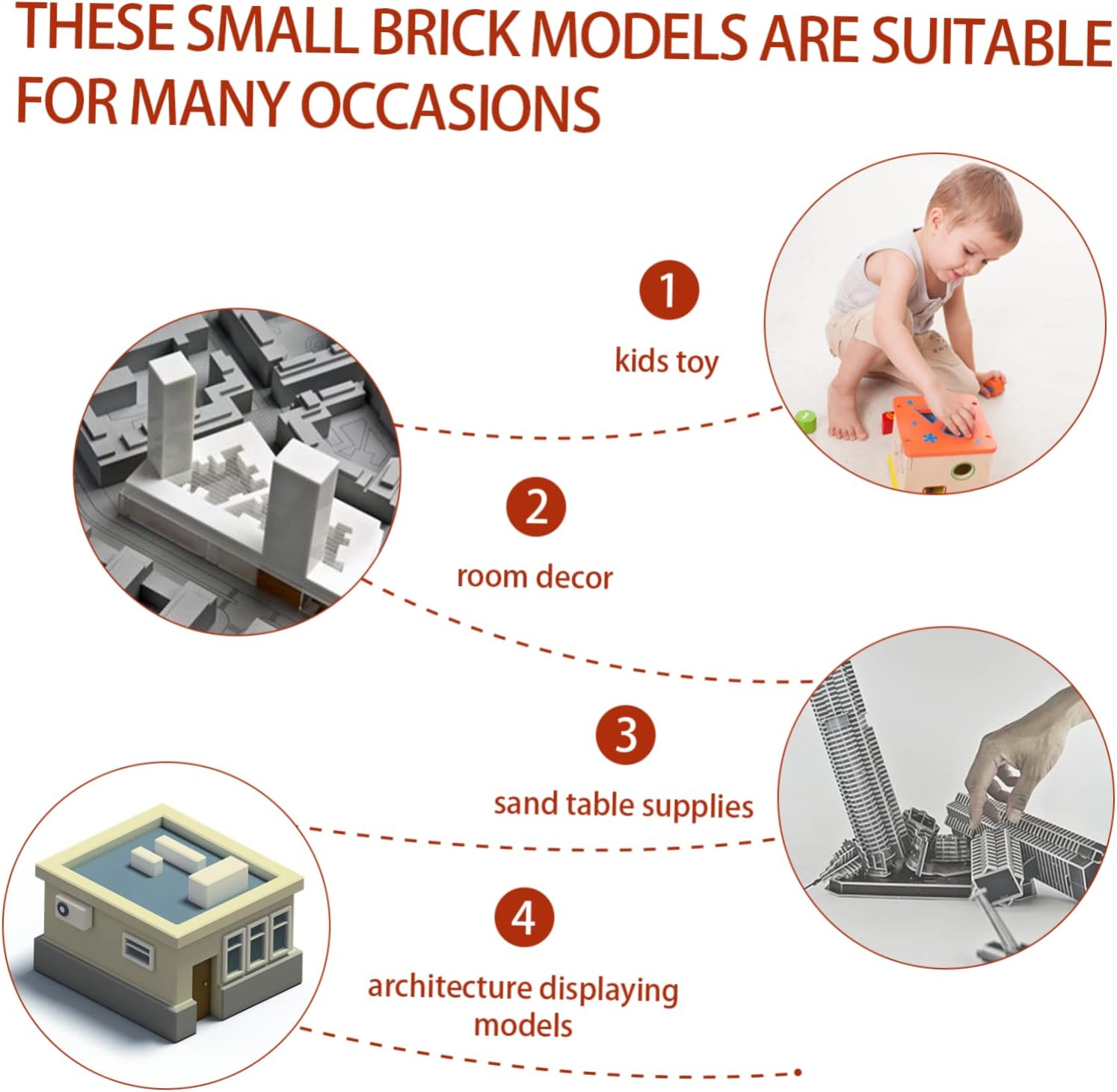 THESE SMALL BRICK MODELS ARE SUITABLE FOR MANY OCCASIONS

1
kids toy

2
room decor

3
sand table supplies

4
architecture displaying models