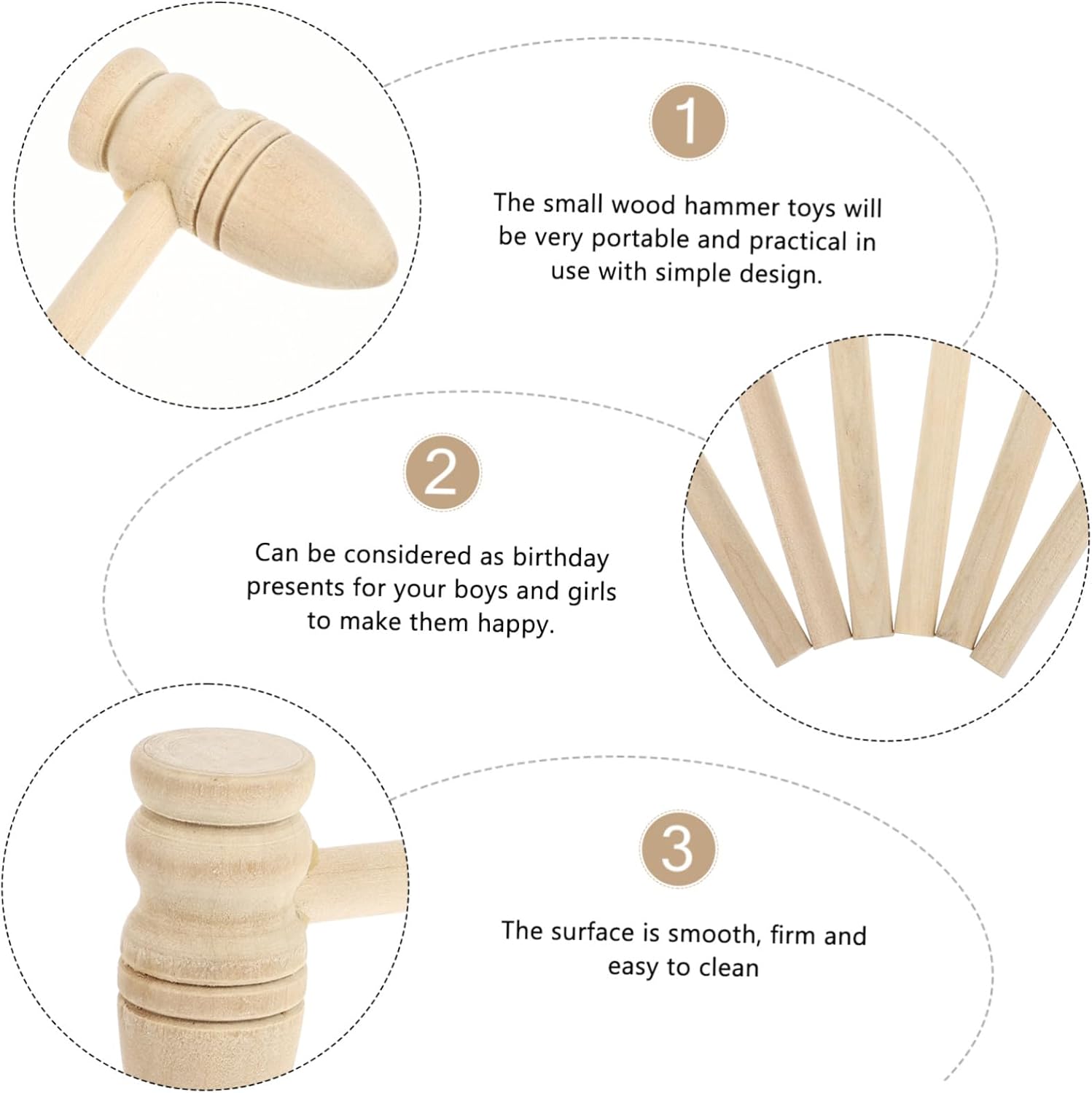 1

The small wood hammer toys will be very portable and practical in use with simple design.

2

Can be considered as birthday presents for your boys and girls to make them happy.

3

The surface is smooth, firm and easy to clean