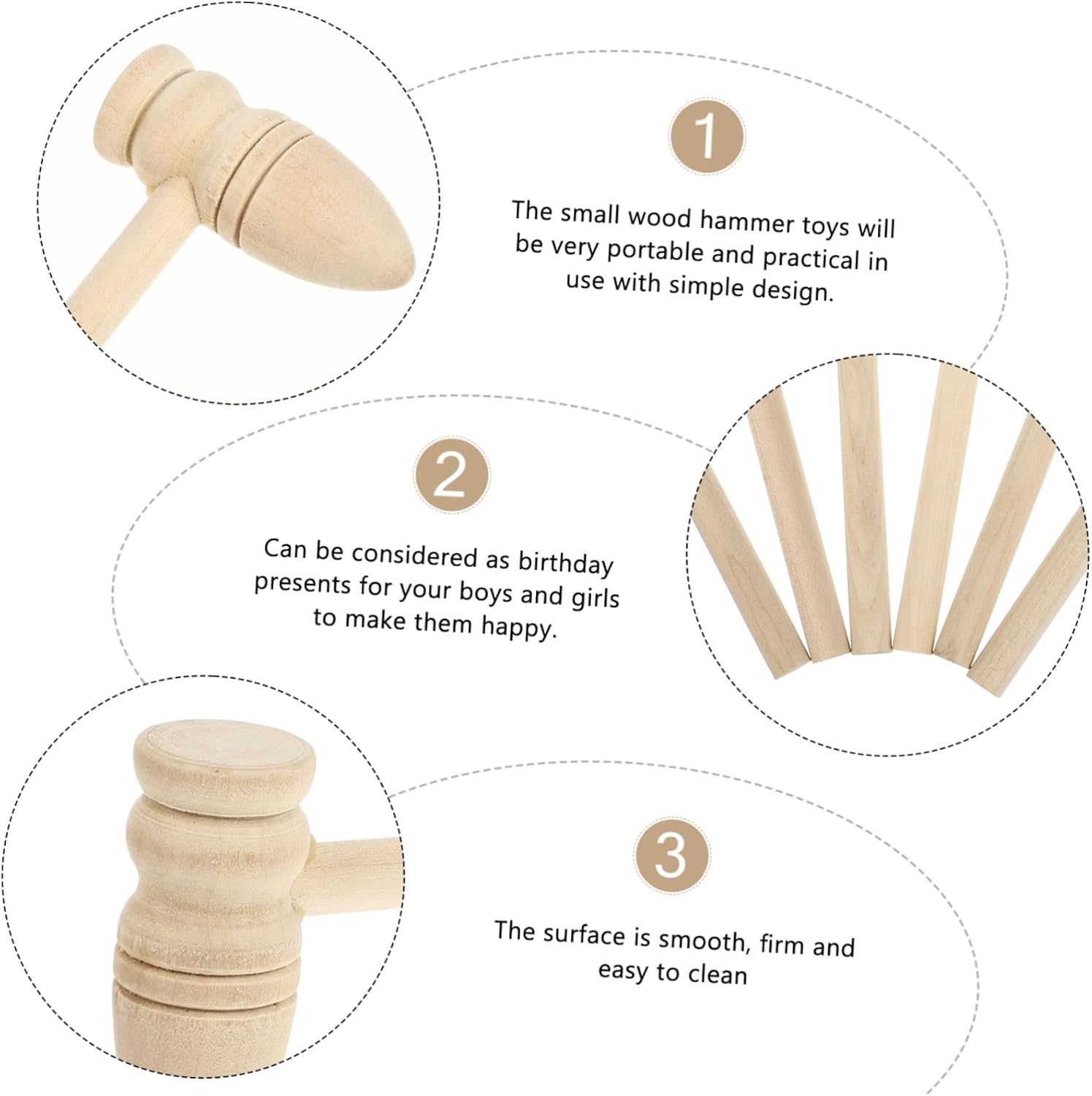 1

The small wood hammer toys will be very portable and practical in use with simple design.

2

Can be considered as birthday presents for your boys and girls to make them happy.

3

The surface is smooth, firm and easy to clean