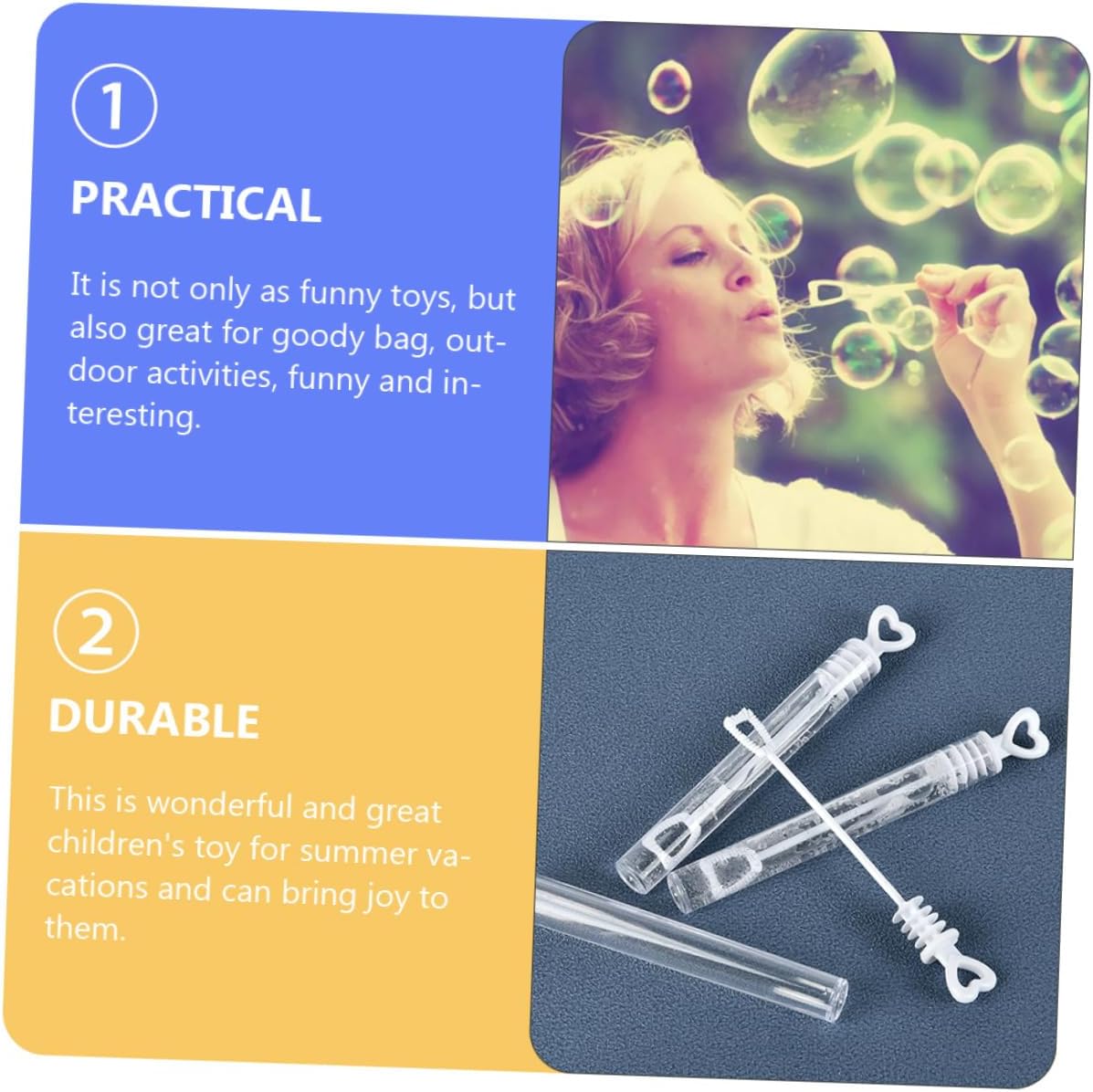 1

PRACTICAL

It is not only as funny toys, but also great for goody bag, outdoor activities, funny and interesting.

2

DURABLE

This is wonderful and great children's toy for summer vacations and can bring joy to them.