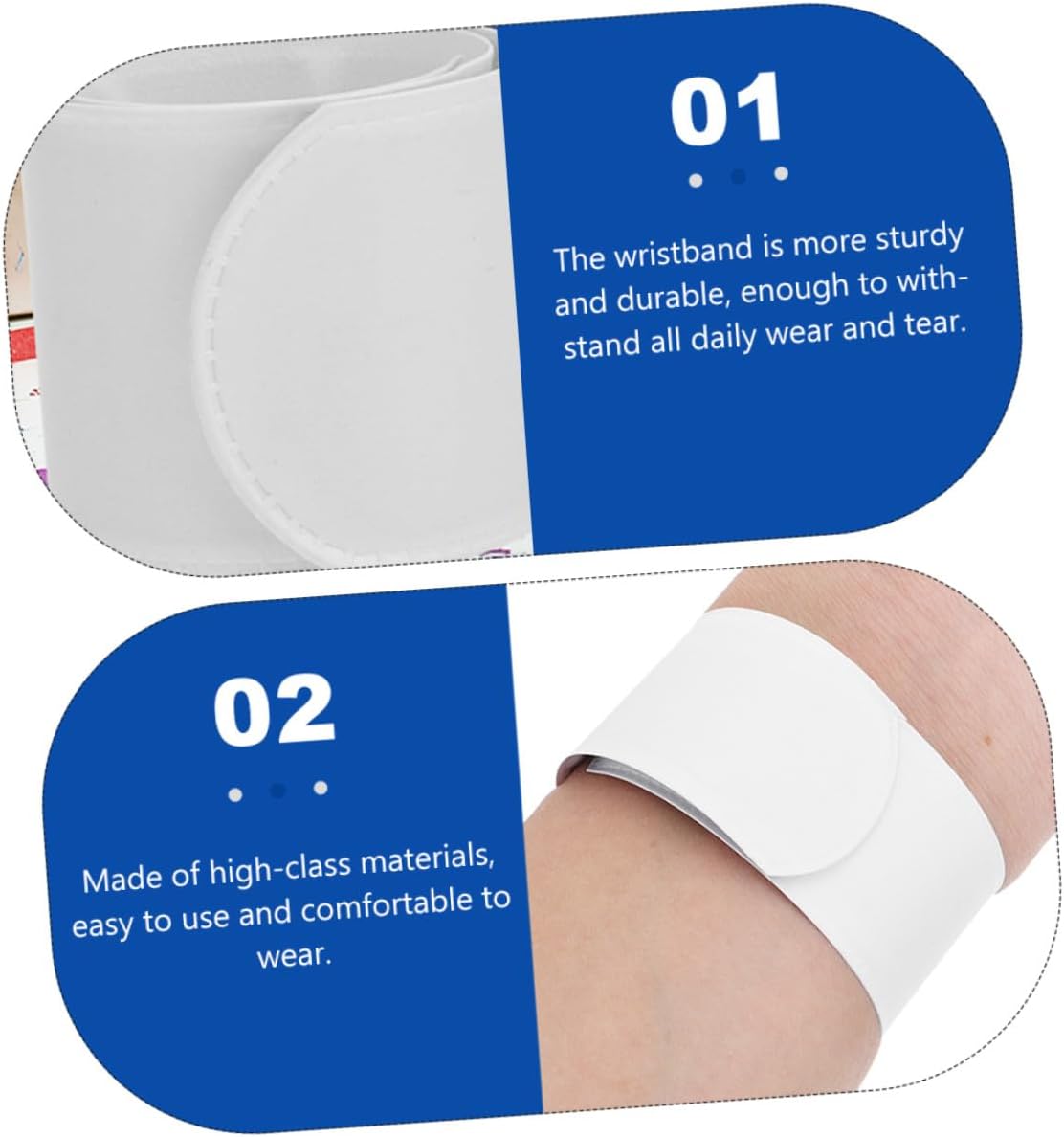 01

The wristband is more sturdy and durable, enough to withstand all daily wear and tear.

02

Made of high-class materials, easy to use and comfortable to wear.