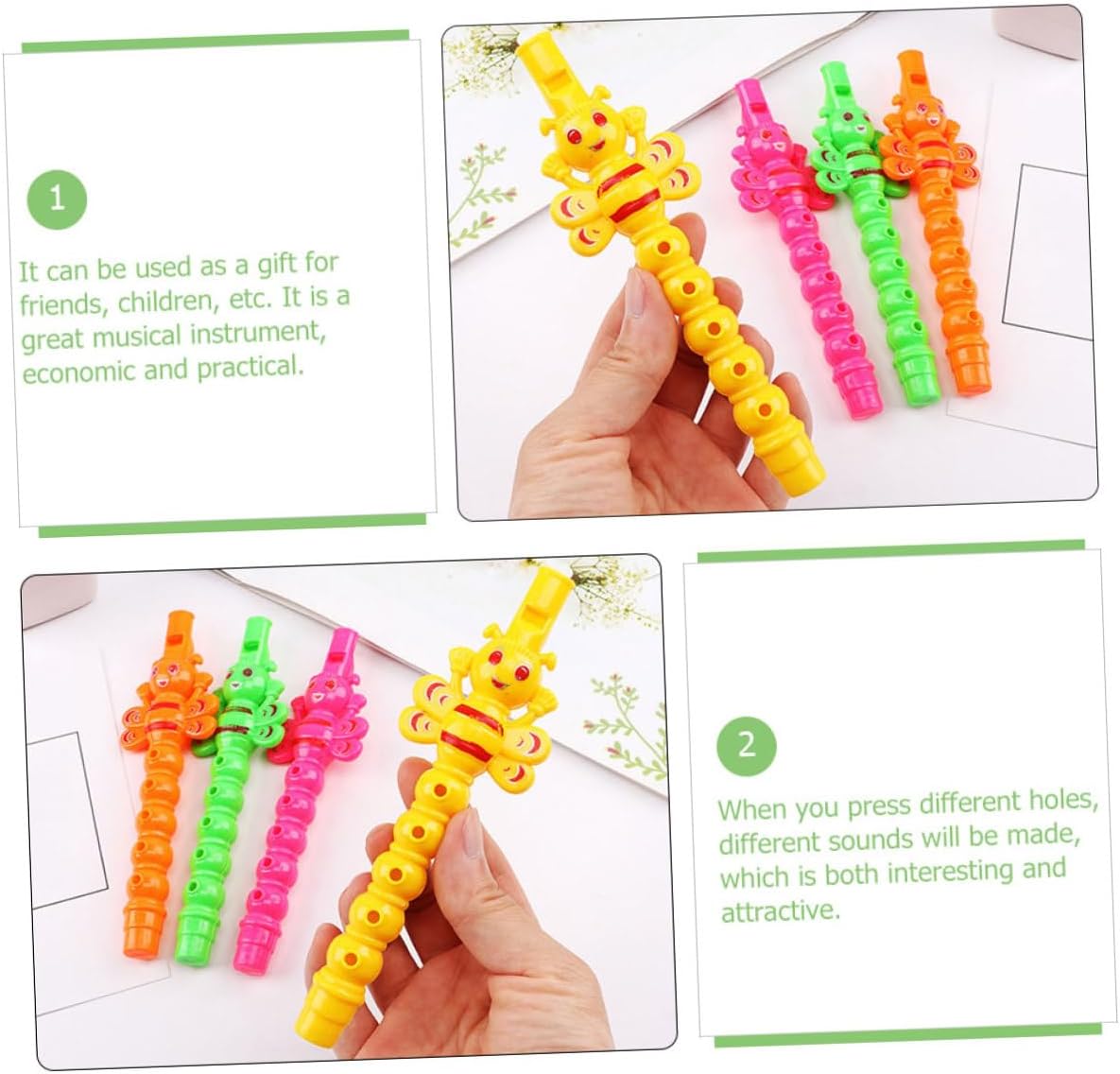 1

It can be used as a gift for friends, children, etc. It is a great musical instrument, economic and practical.

2

When you press different holes, different sounds will be made, which is both interesting and attractive.