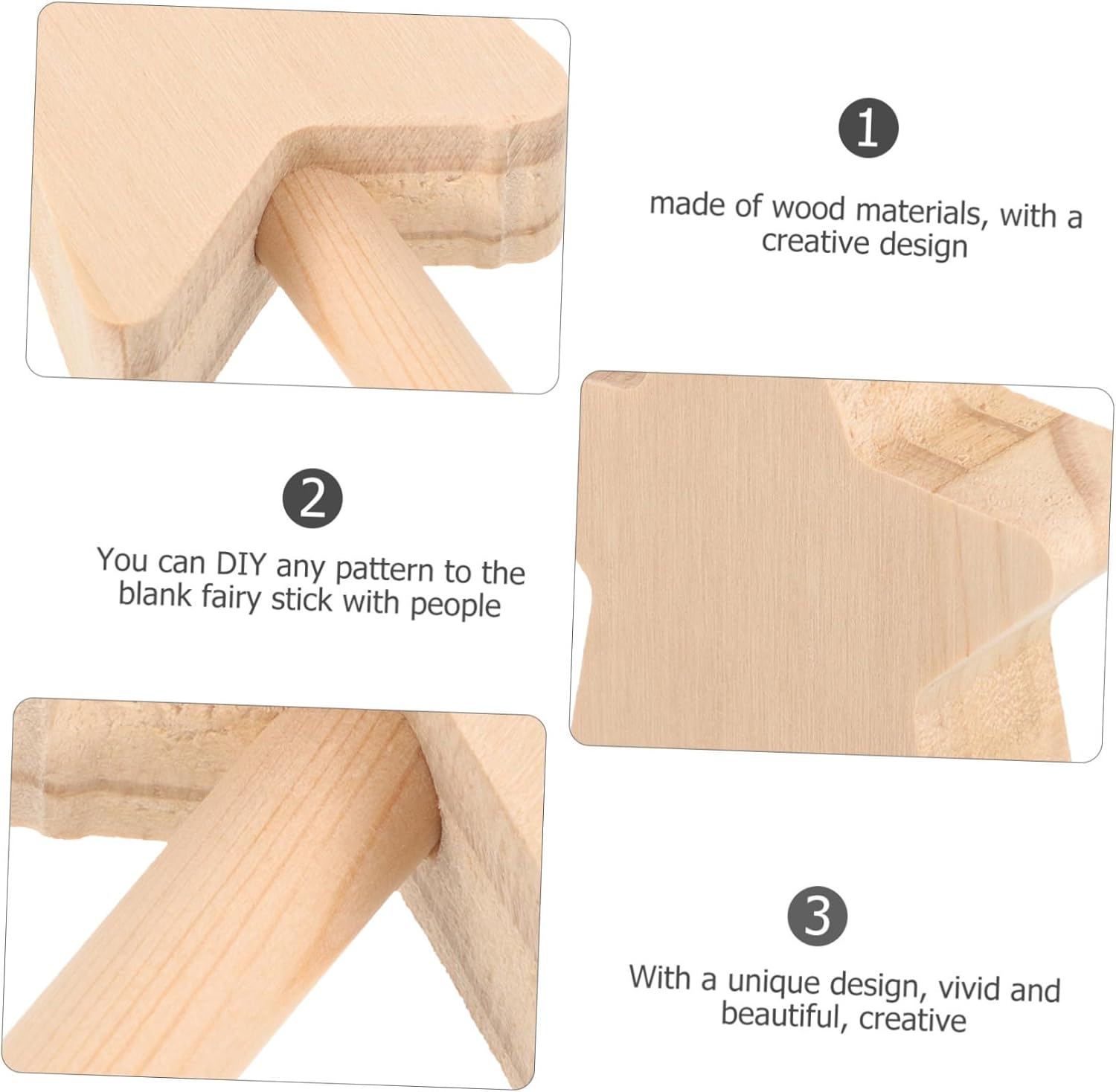 1

made of wood materials, with a creative design

2

You can DIY any pattern to the blank fairy stick with people

3

With a unique design, vivid and beautiful, creative