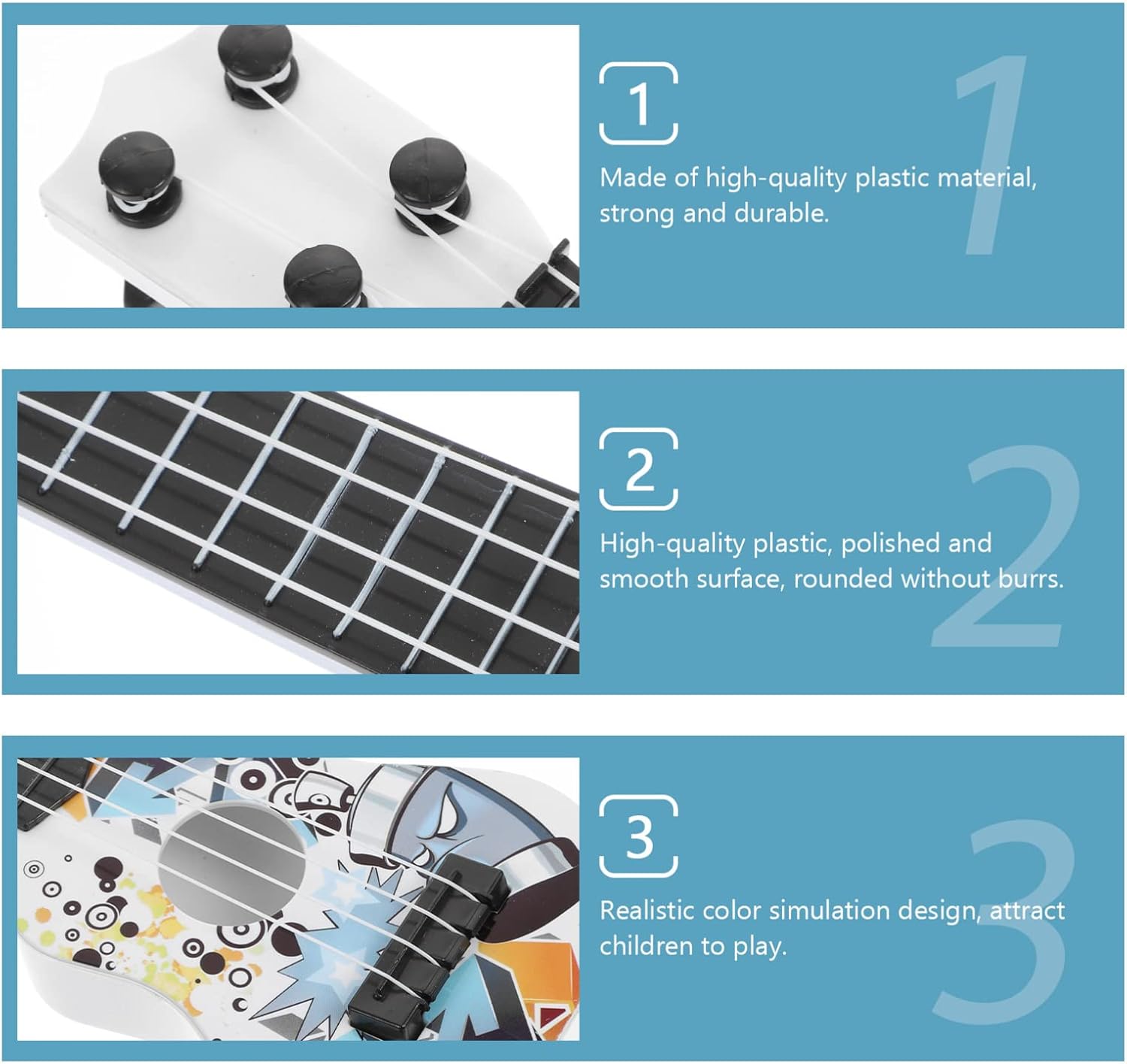 1

1

Made of high-quality plastic material, strong and durable.

2

2

High-quality plastic, polished and smooth surface, rounded without burrs.

3

3

Realistic color simulation design, attract children to play.