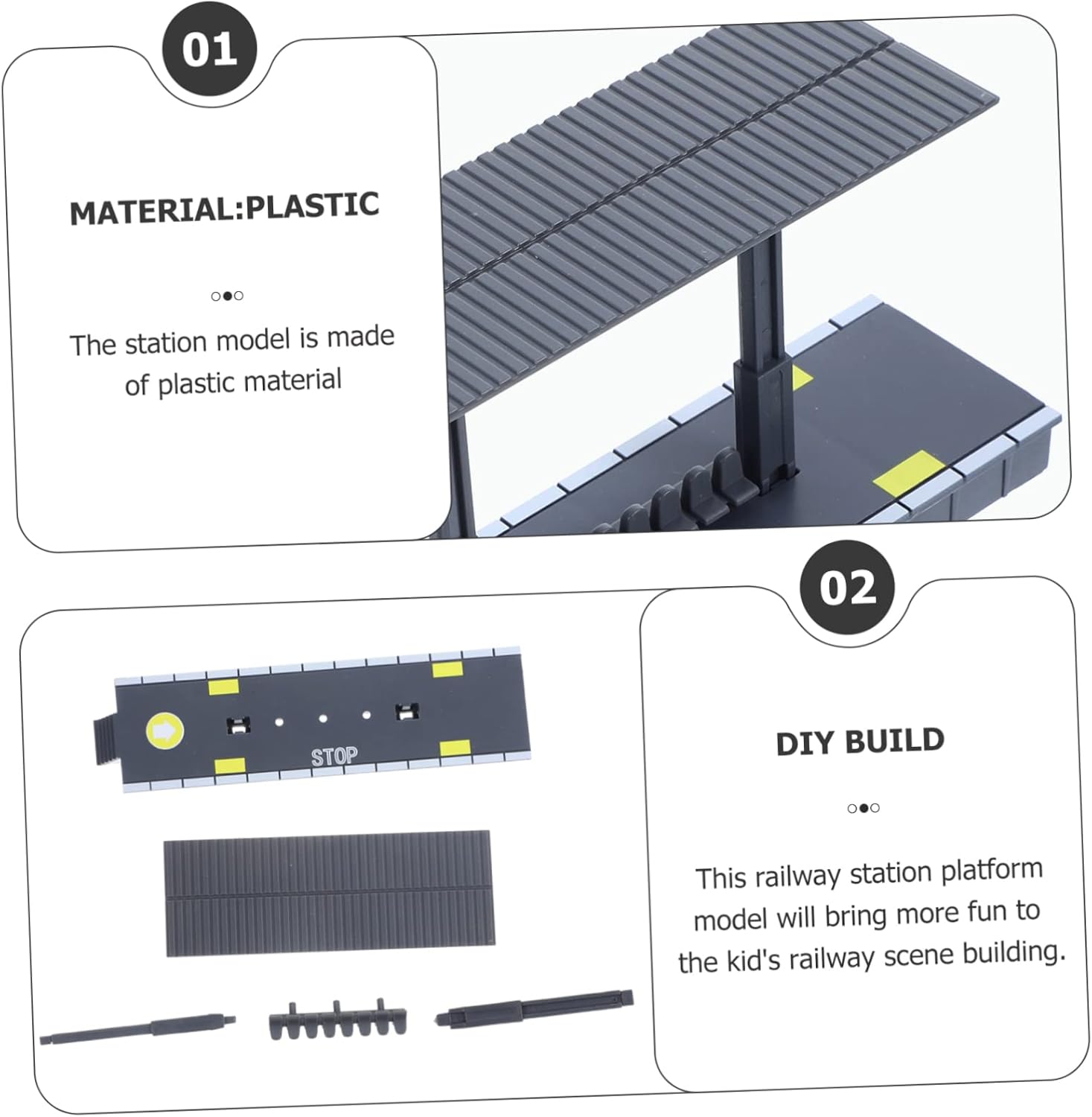 01

MATERIAL:PLASTIC

The station model is made of plastic material

02

STOP

DIY BUILD

This railway station platform model will bring more fun to the kid's railway scene building.