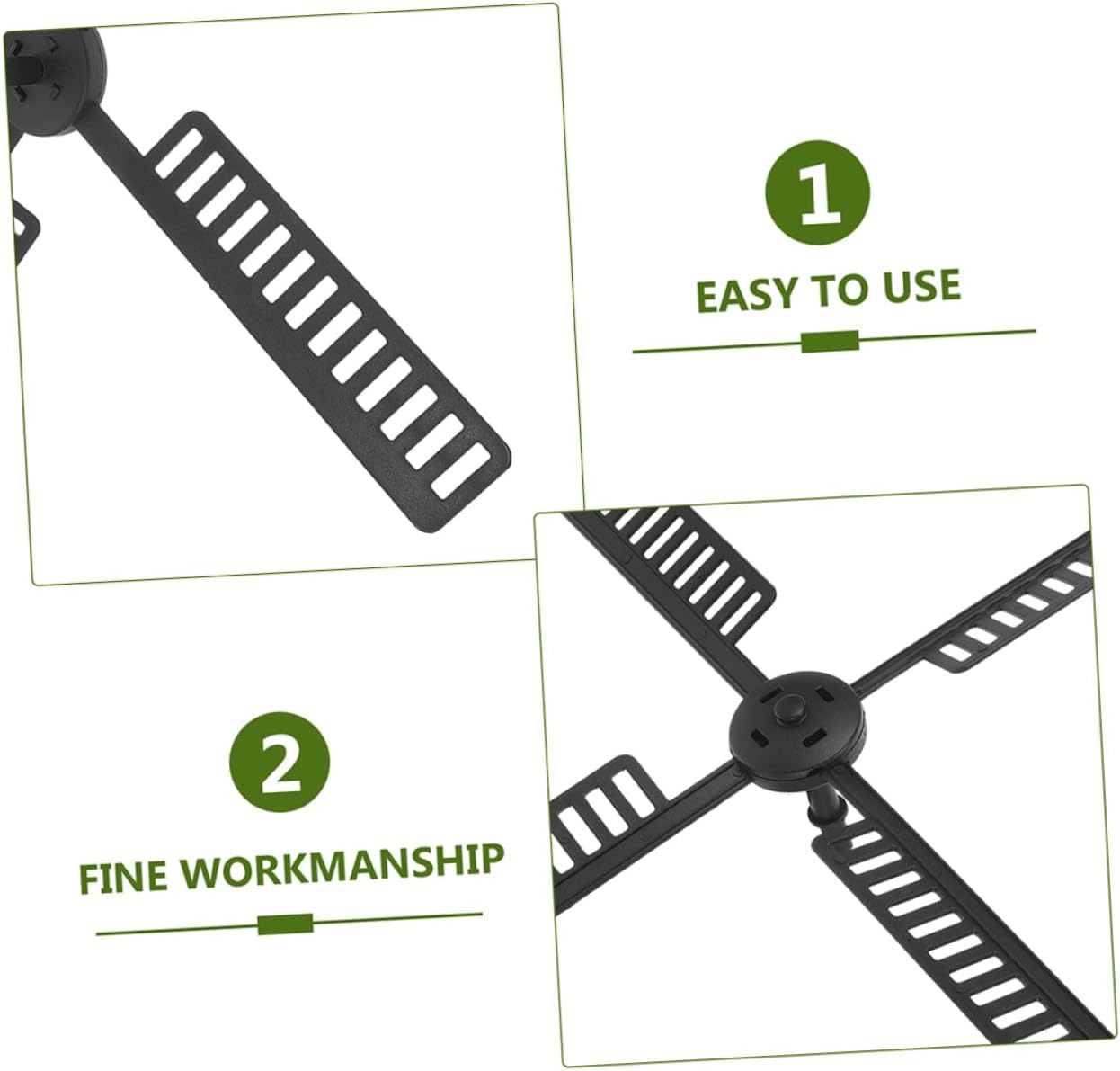 1

EASY TO USE

2

FINE WORKMANSHIP