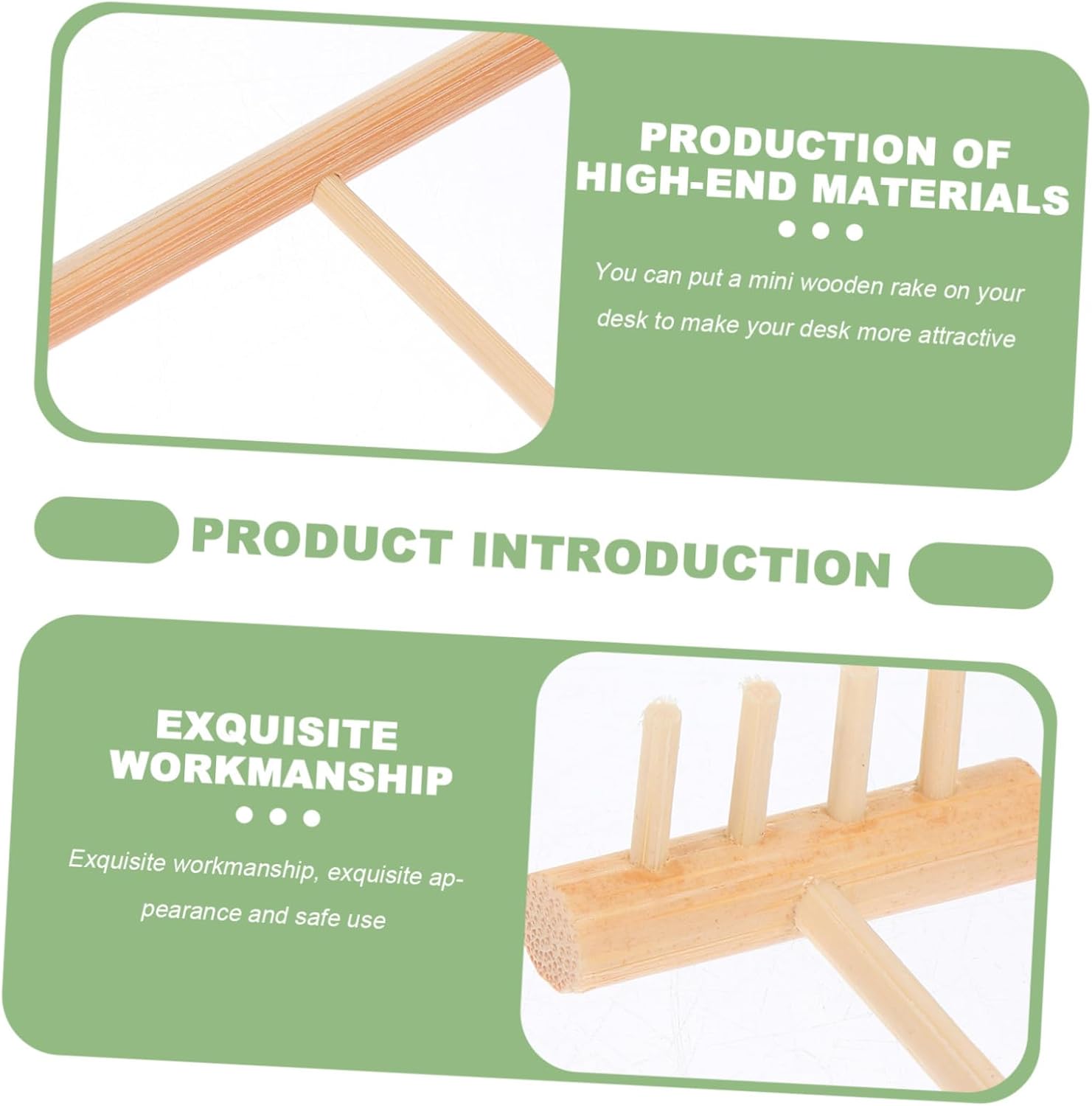 PRODUCTION OF HIGH-END MATERIALS

You can put a mini wooden rake on your desk to make your desk more attractive

PRODUCT INTRODUCTION

EXQUISITE WORKMANSHIP

Exquisite workmanship, exquisite appearance and safe use