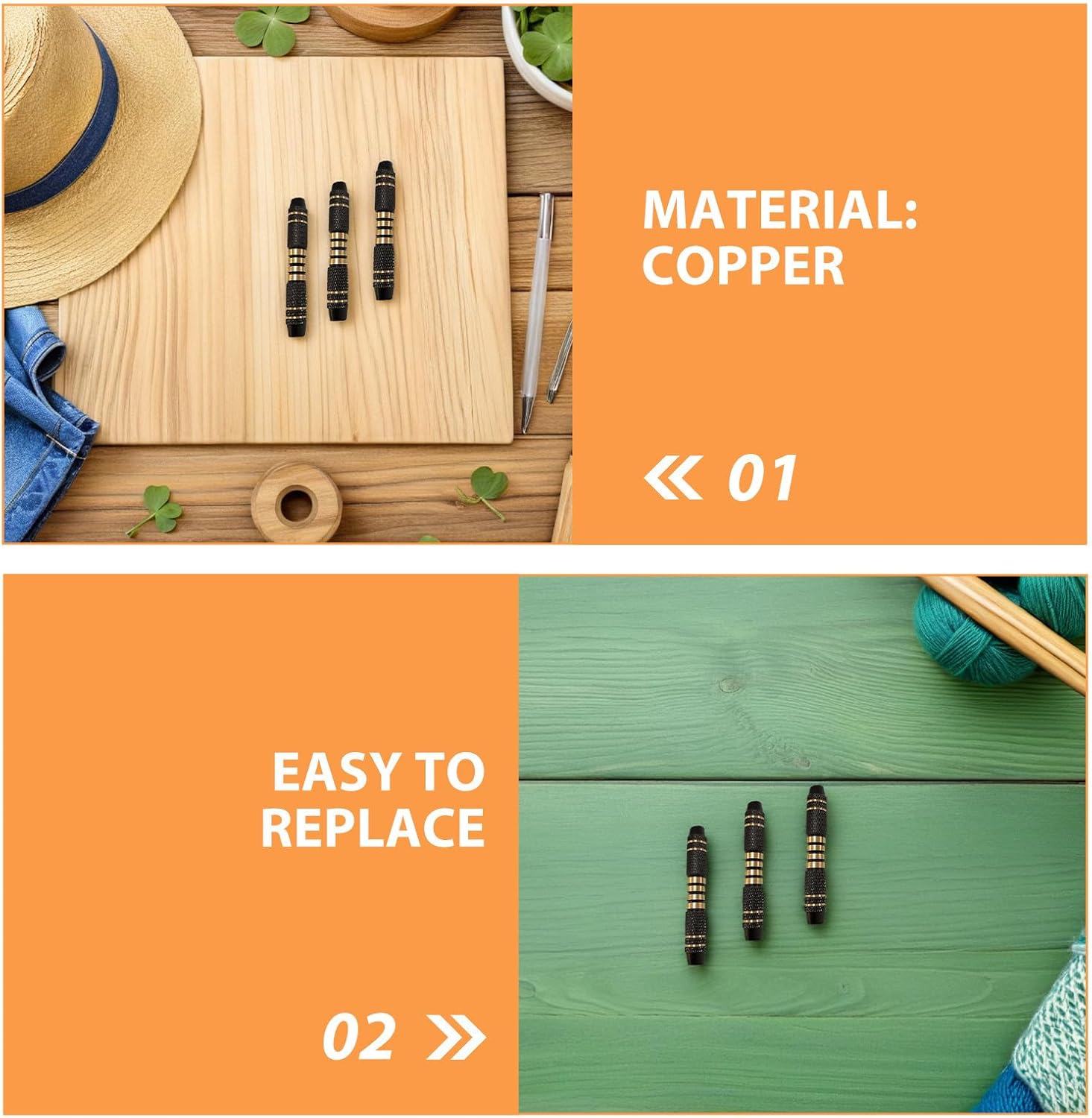 MATERIAL: COPPER

« 01

EASY TO REPLACE

02 »