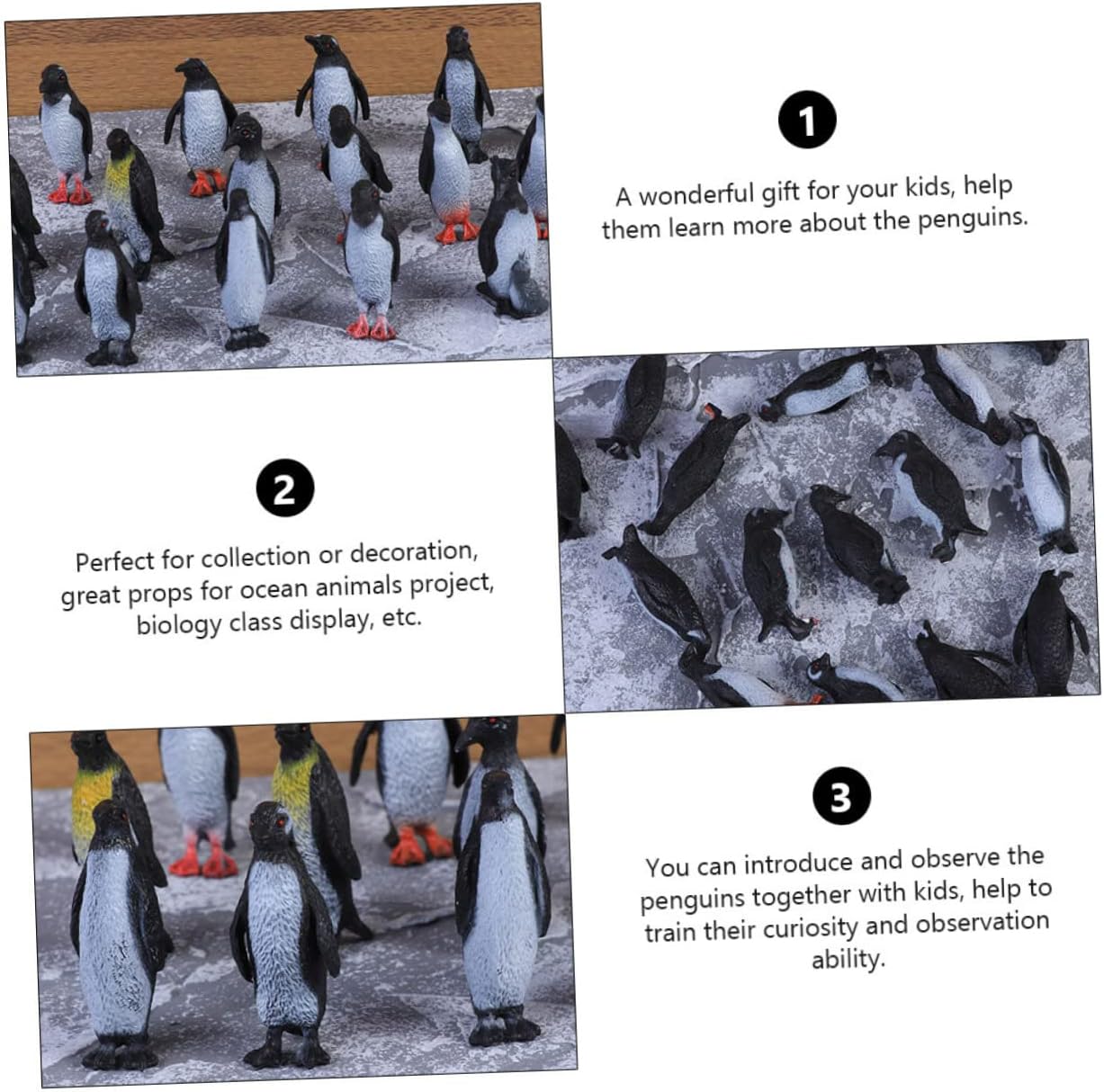 1

A wonderful gift for your kids, help them learn more about the penguins.

2

Perfect for collection or decoration, great props for ocean animals project, biology class display, etc.

3

You can introduce and observe the penguins together with kids, help to train their curiosity and observation ability.