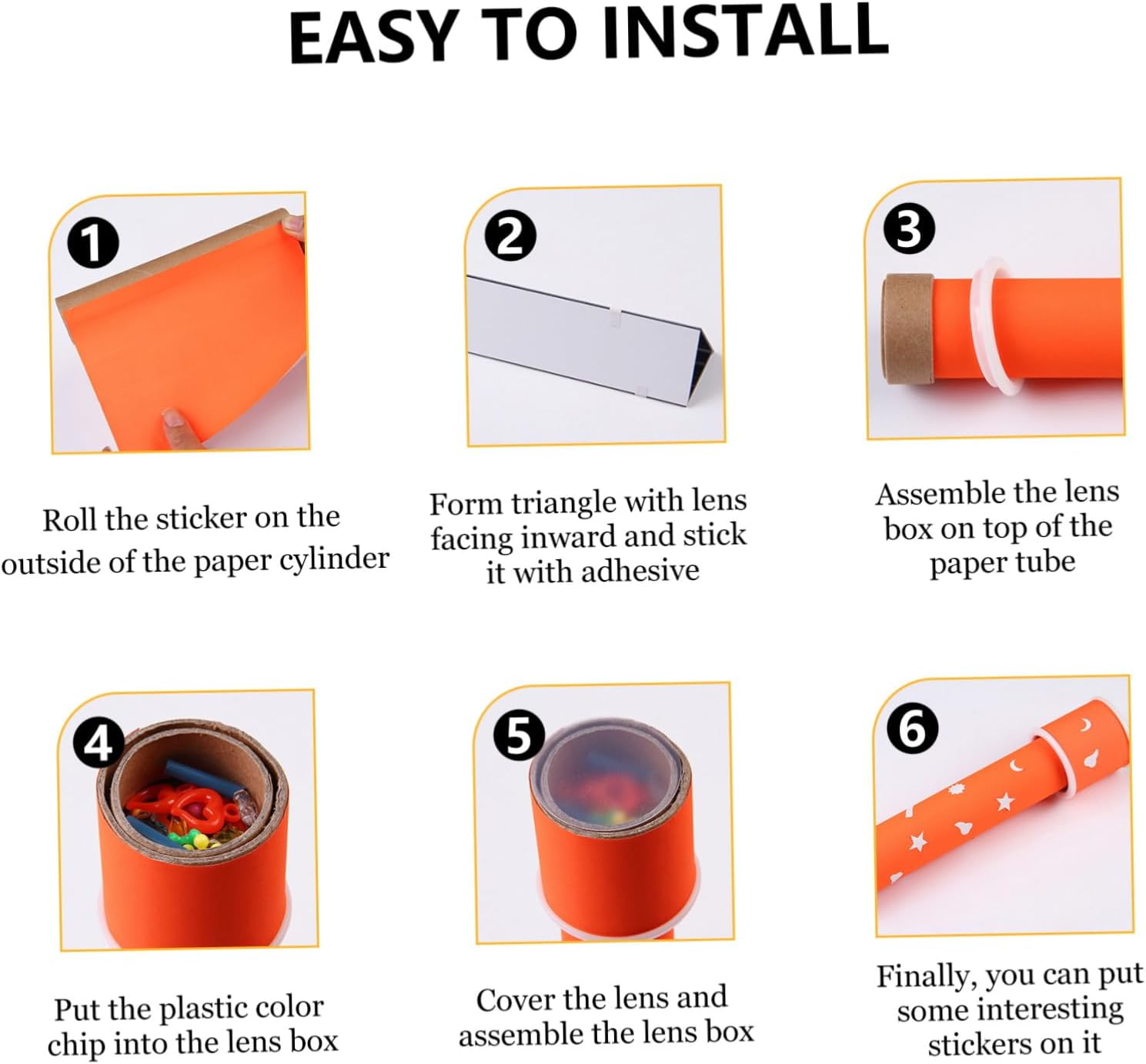 EASY TO INSTALL

1

Roll the sticker on the outside of the paper cylinder

2

Form triangle with lens facing inward and stick it with adhesive

3

Assemble the lens box on top of the paper tube

4

Put the plastic color chip into the lens box

5

Cover the lens and assemble the lens box

6

Finally, you can put some interesting stickers on it