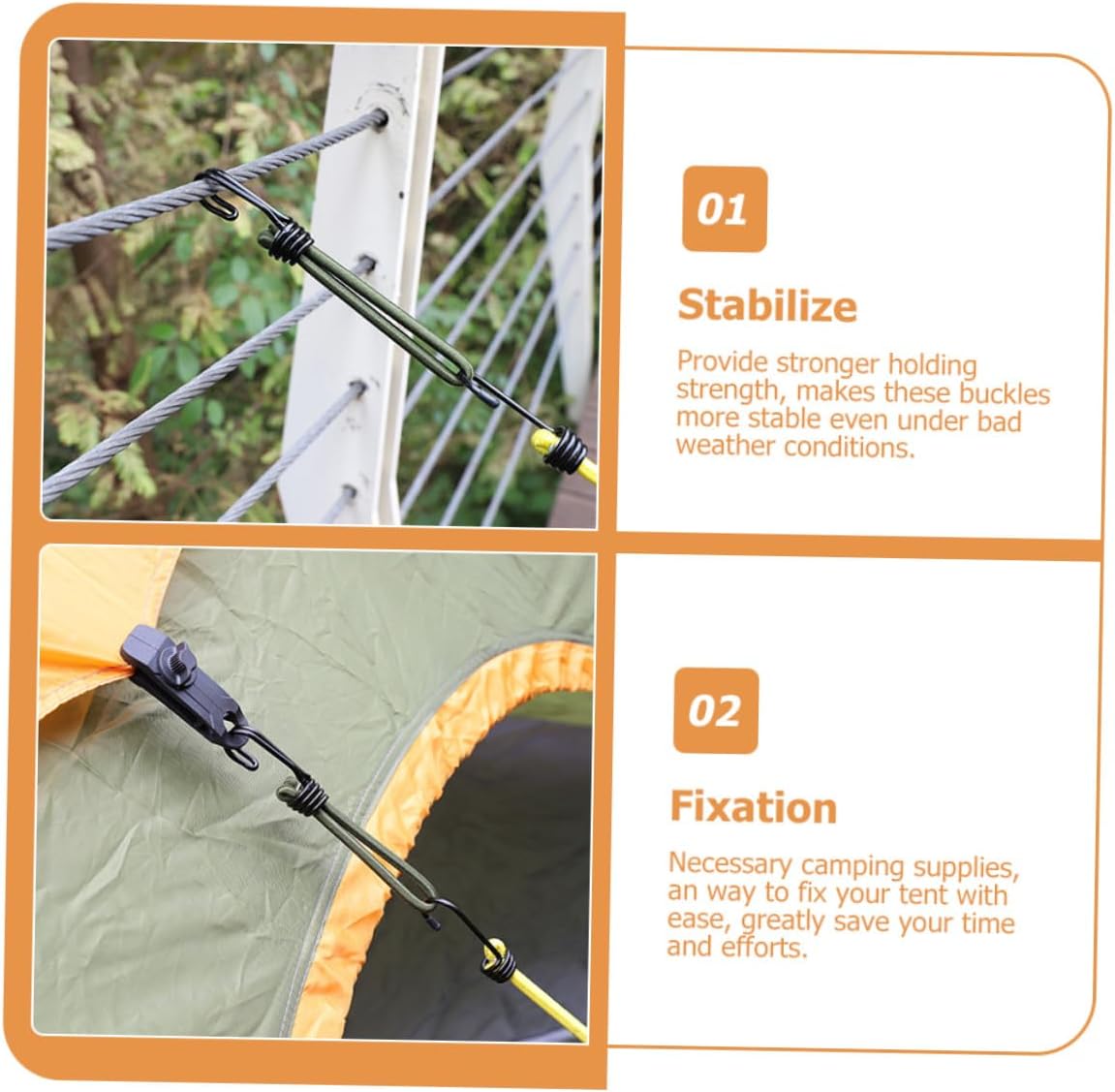 01

Stabilize

Provide stronger holding strength, makes these buckles more stable even under bad weather conditions.

02

Fixation

Necessary camping supplies, an way to fix your tent with ease, greatly save your time and efforts.