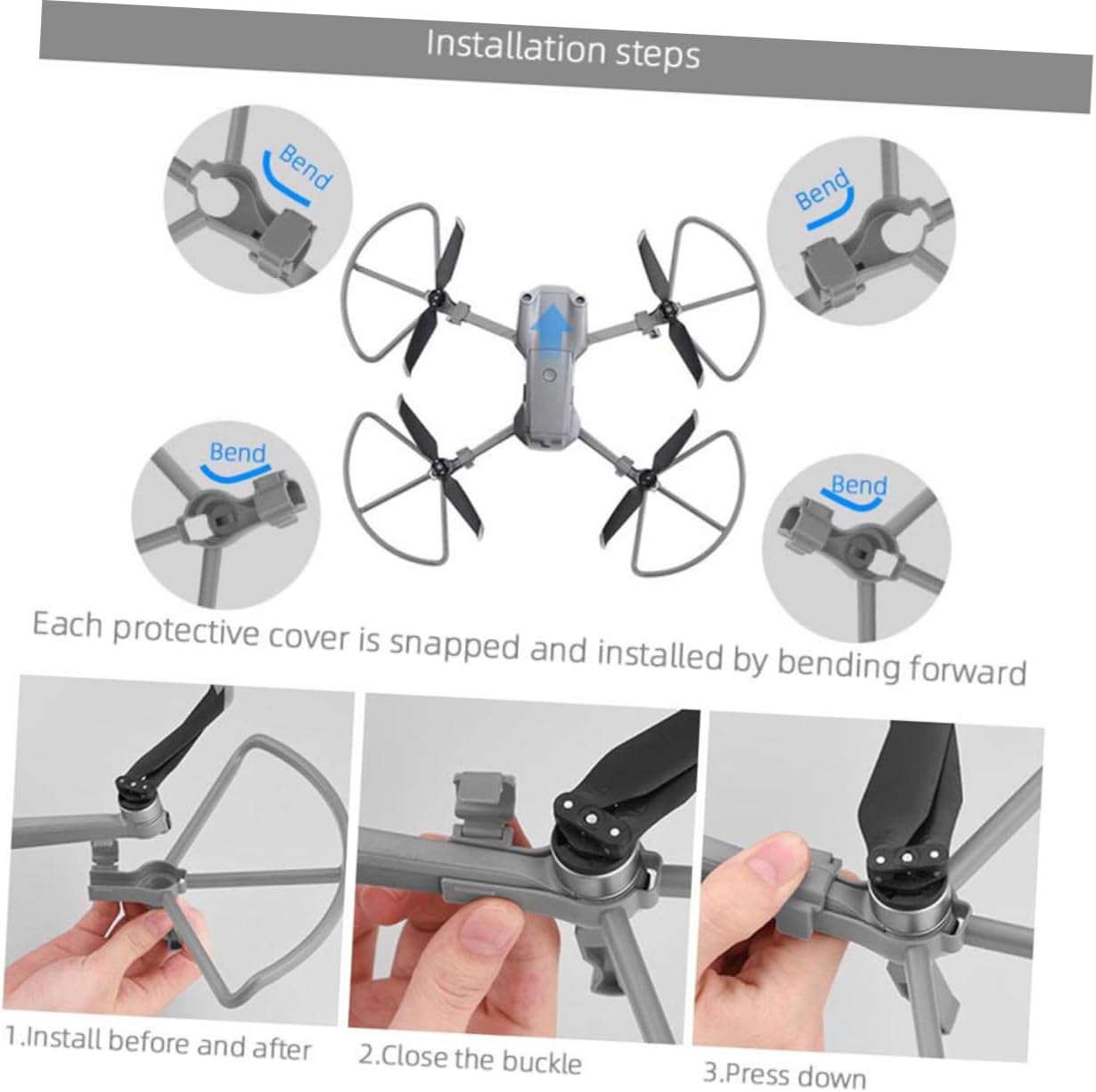 Installation steps

Bend

Bend

Bend

Bend

Each protective cover is snapped and installed by bending forward

1.Install before and after

2.Close the buckle

3.Press down