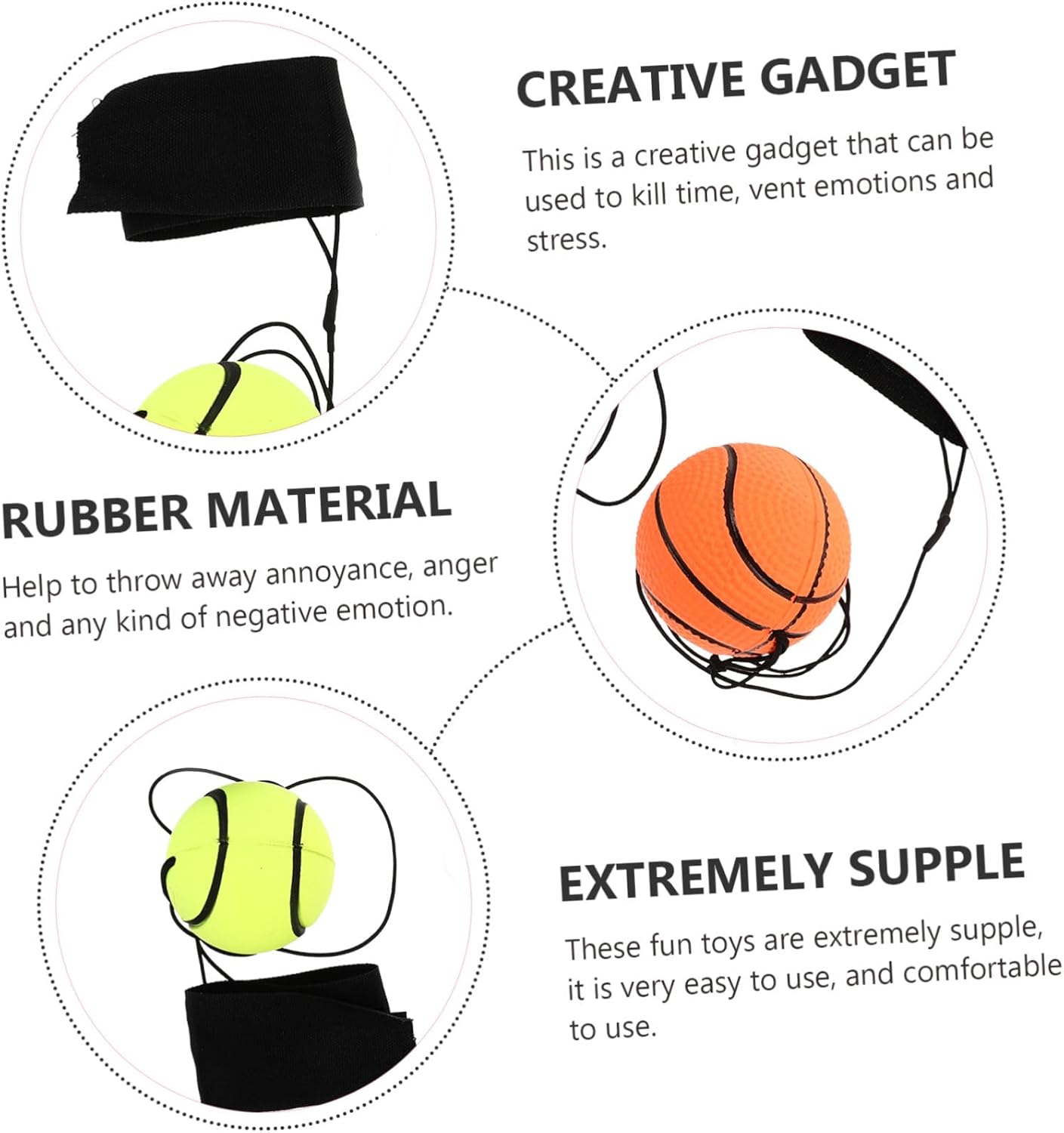 CREATIVE GADGET

This is a creative gadget that can be used to kill time, vent emotions and stress.

RUBBER MATERIAL

Help to throw away annoyance, anger and any kind of negative emotion.

EXTREMELY SUPPLE

These fun toys are extremely supple, it is very easy to use, and comfortable to use.