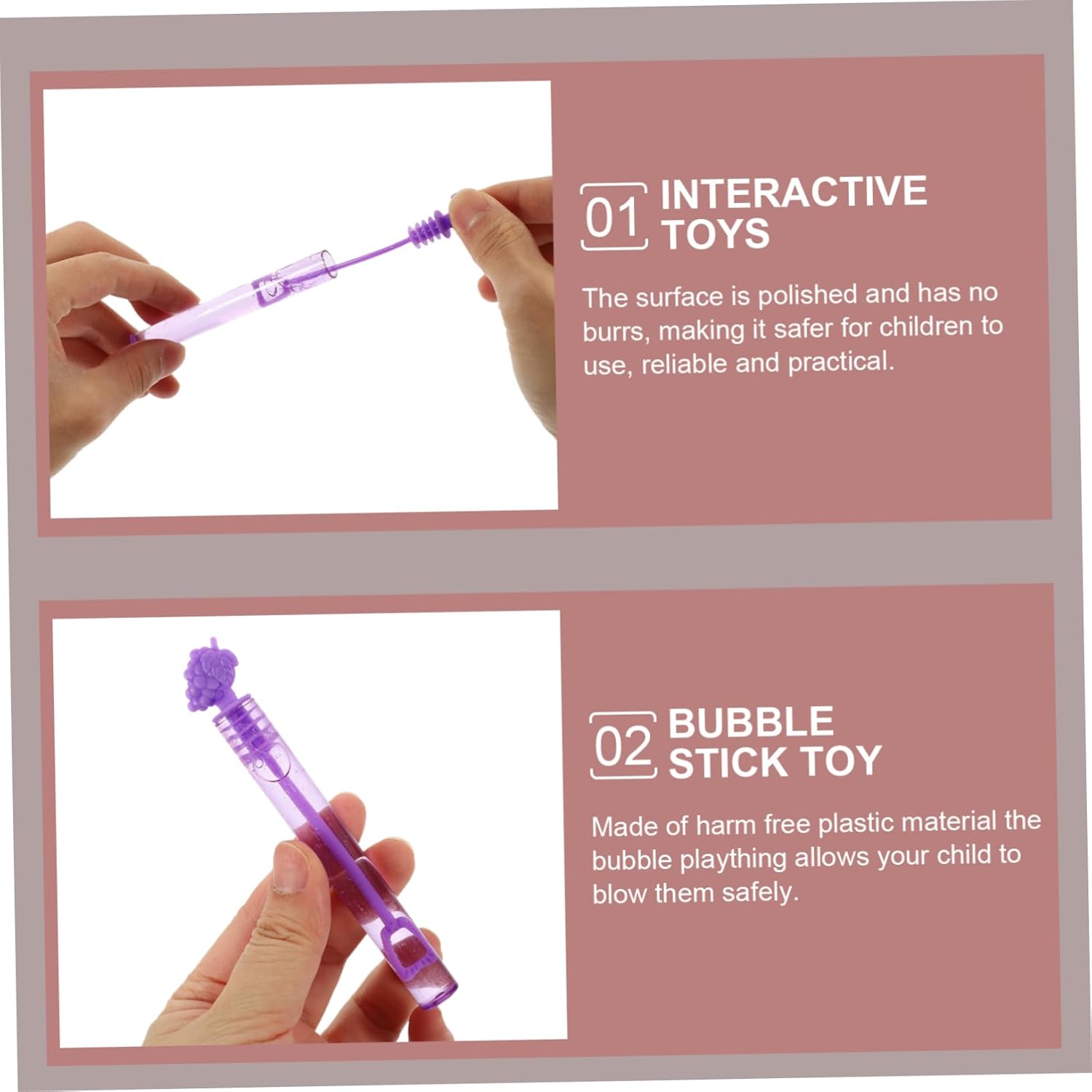 01 INTERACTIVE TOYS

The surface is polished and has no burrs, making it safer for children to use, reliable and practical.

02 BUBBLE STICK TOY

Made of harm free plastic material the bubble plaything allows your child to blow them safely.