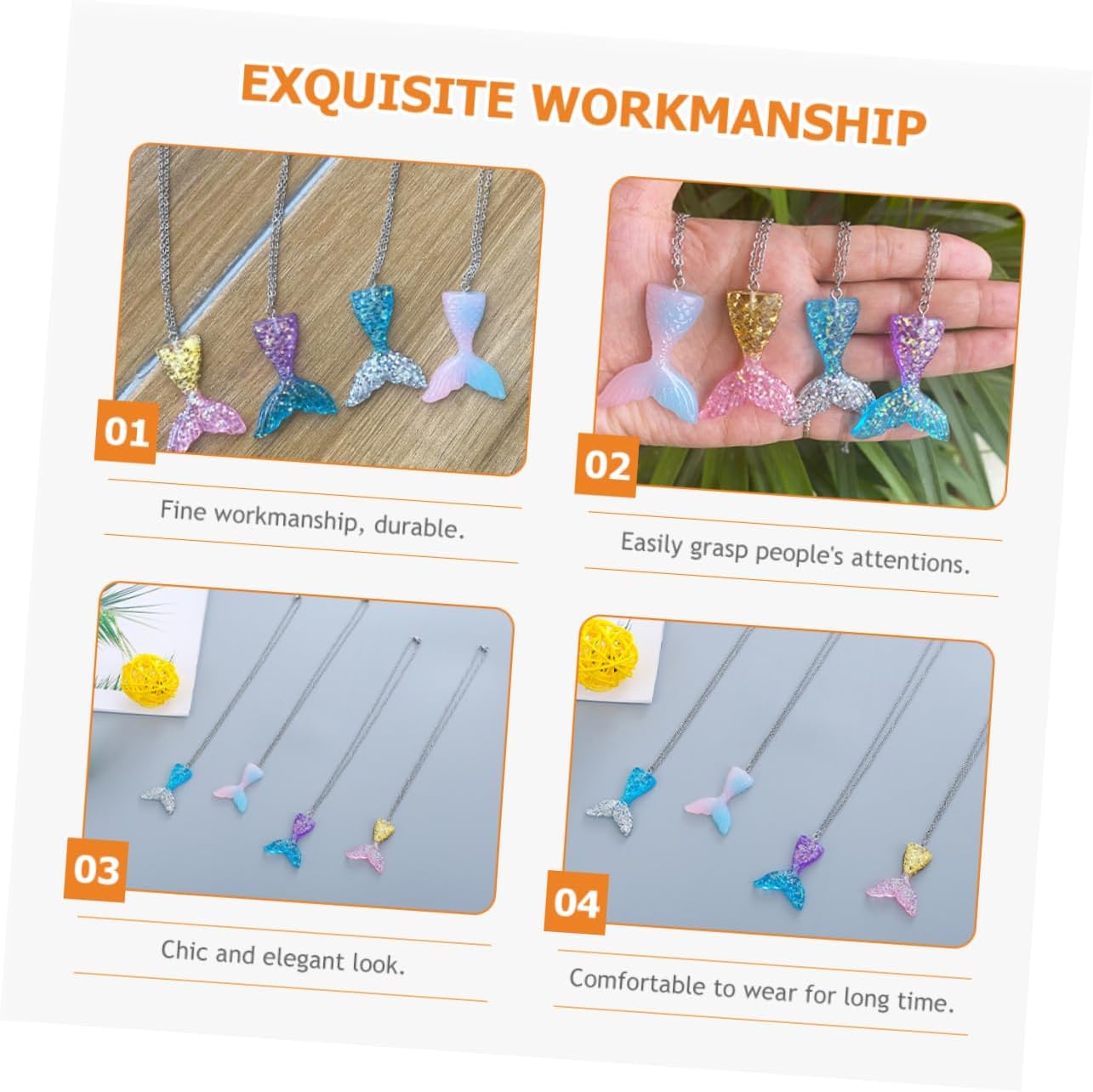 EXQUISITE WORKMANSHIP

01

Fine workmanship, durable.

02

Easily grasp people's attentions.

03

Chic and elegant look.

04

Comfortable to wear for long time.