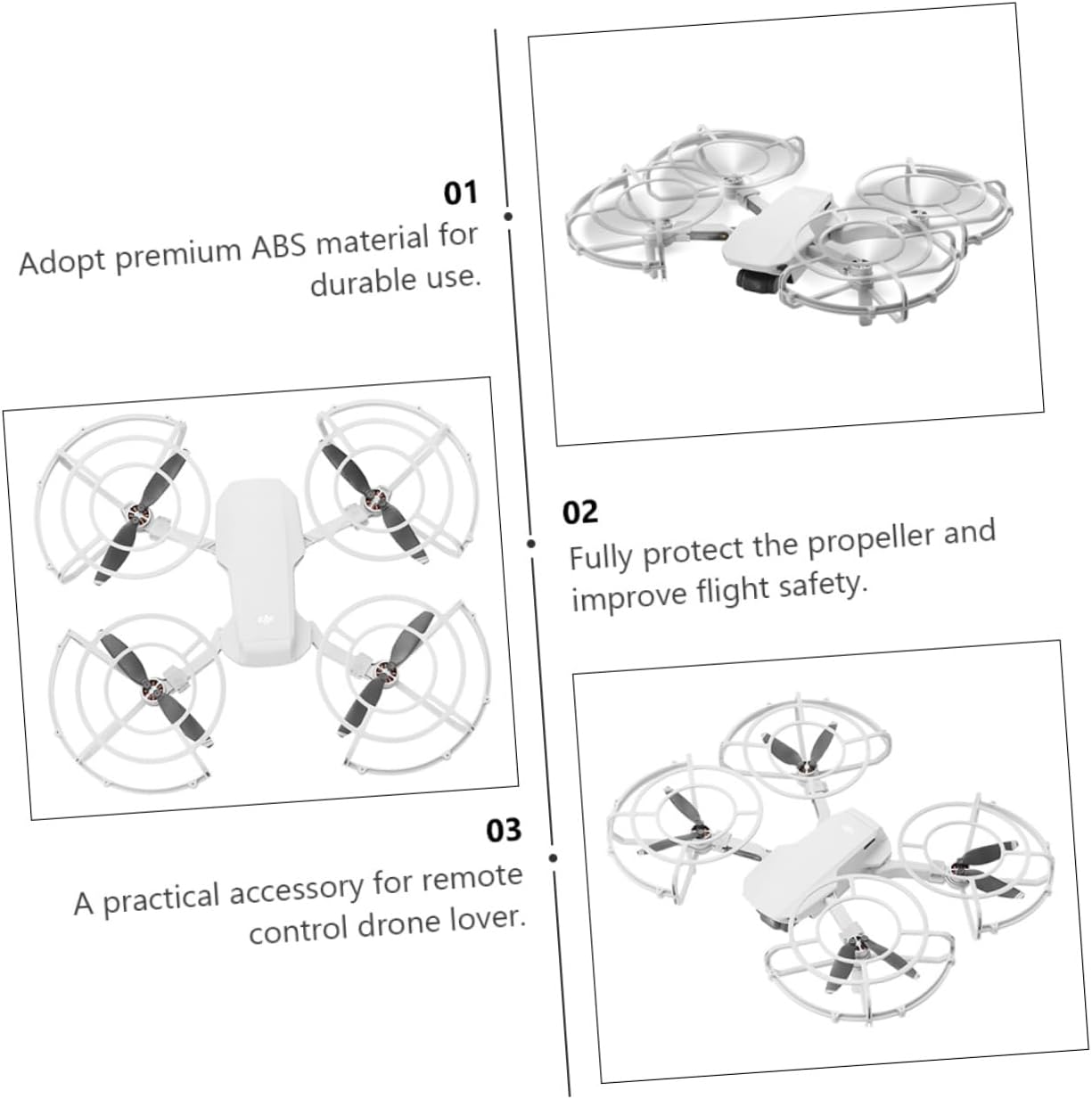 01
Adopt premium ABS material for durable use.

02
Fully protect the propeller and improve flight safety.

03
A practical accessory for remote control drone lover.