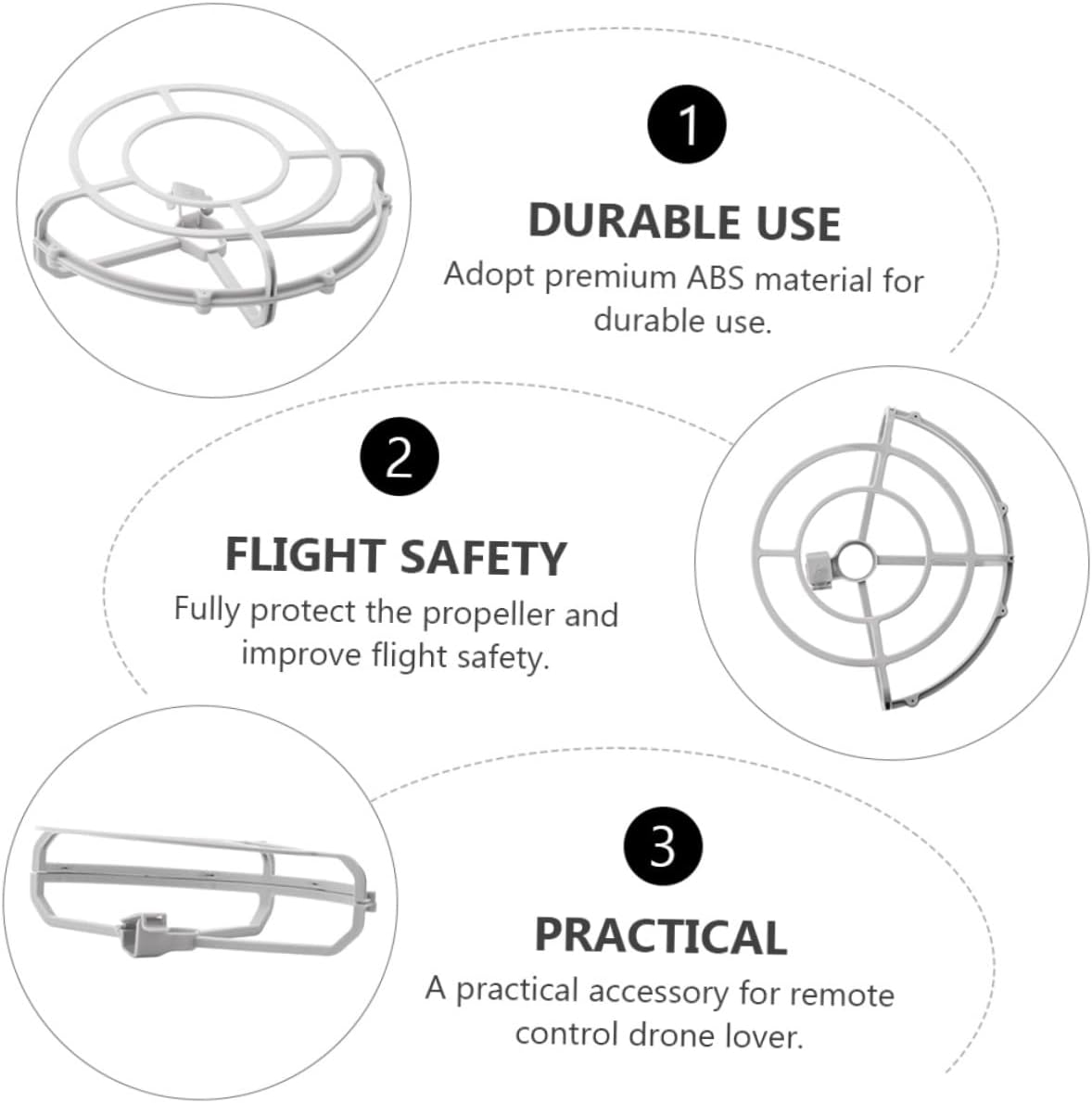 1

DURABLE USE

Adopt premium ABS material for durable use.

2

FLIGHT SAFETY

Fully protect the propeller and improve flight safety.

3

PRACTICAL

A practical accessory for remote control drone lover.