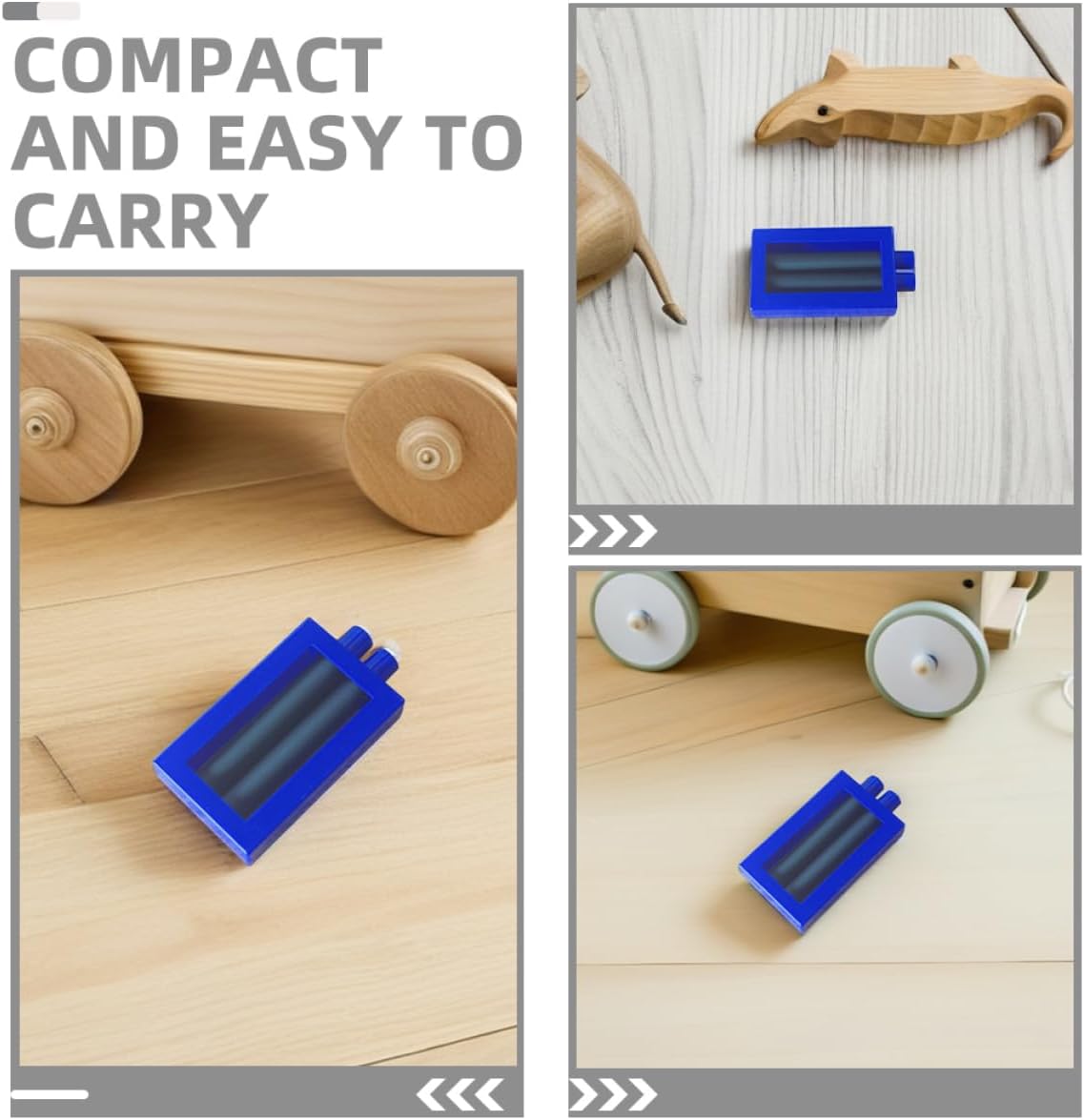 COMPACT AND EASY TO CARRY