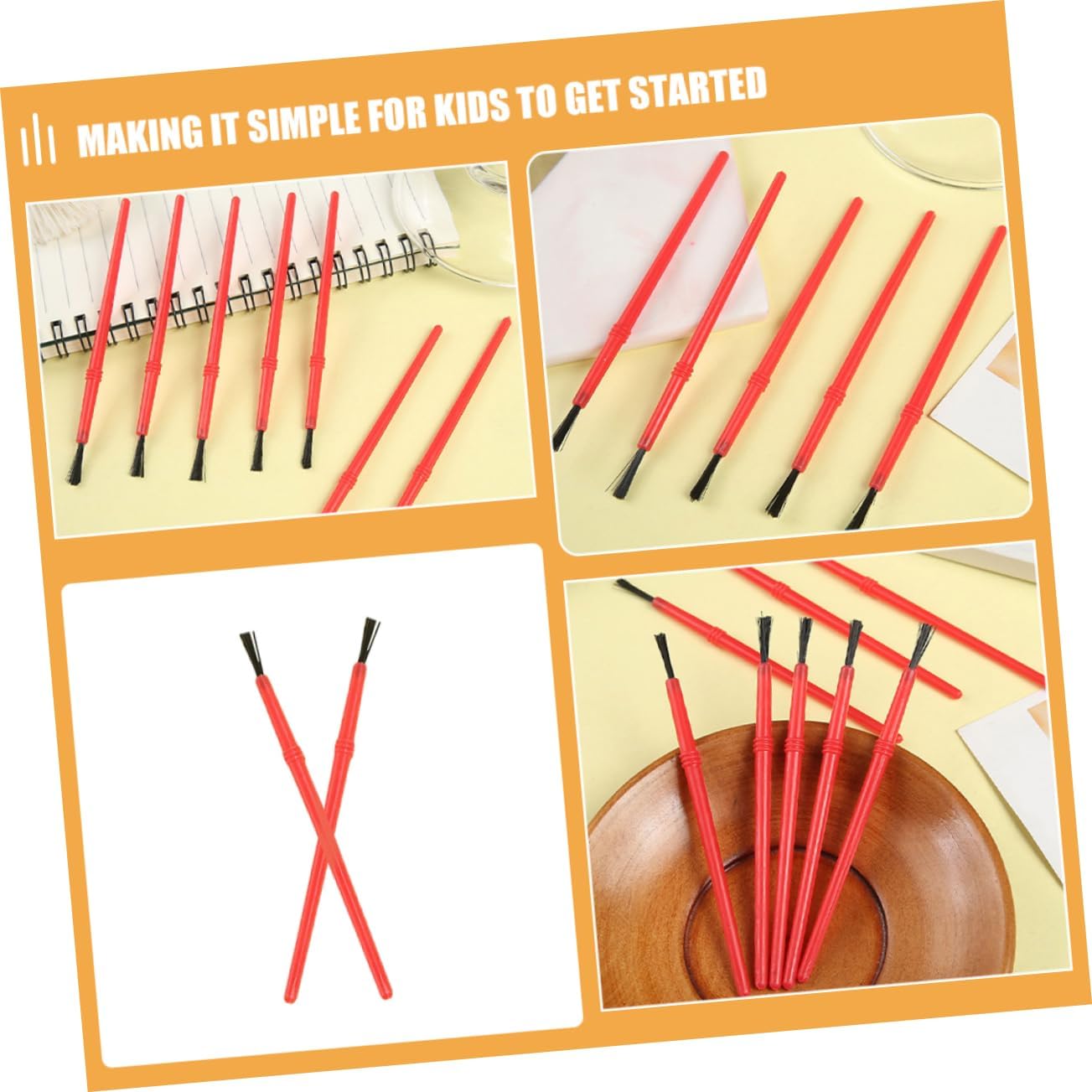 MAKING IT SIMPLE FOR KIDS TO GET STARTED