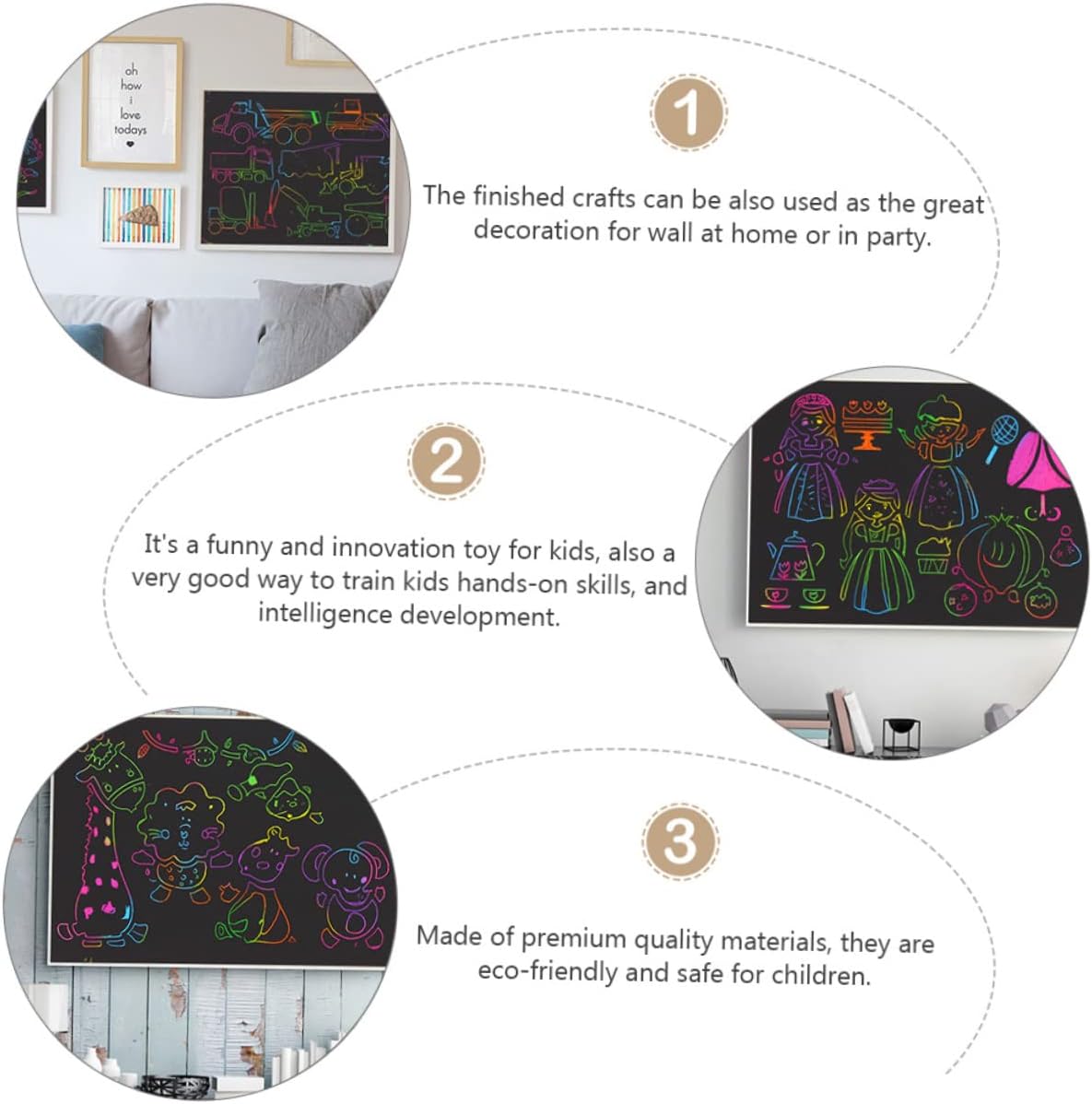 oh how i love todays

1

The finished crafts can be also used as the great decoration for wall at home or in party.

2

It's a funny and innovation toy for kids, also a very good way to train kids hands-on skills, and intelligence development.

3

Made of premium quality materials, they are eco-friendly and safe for children.