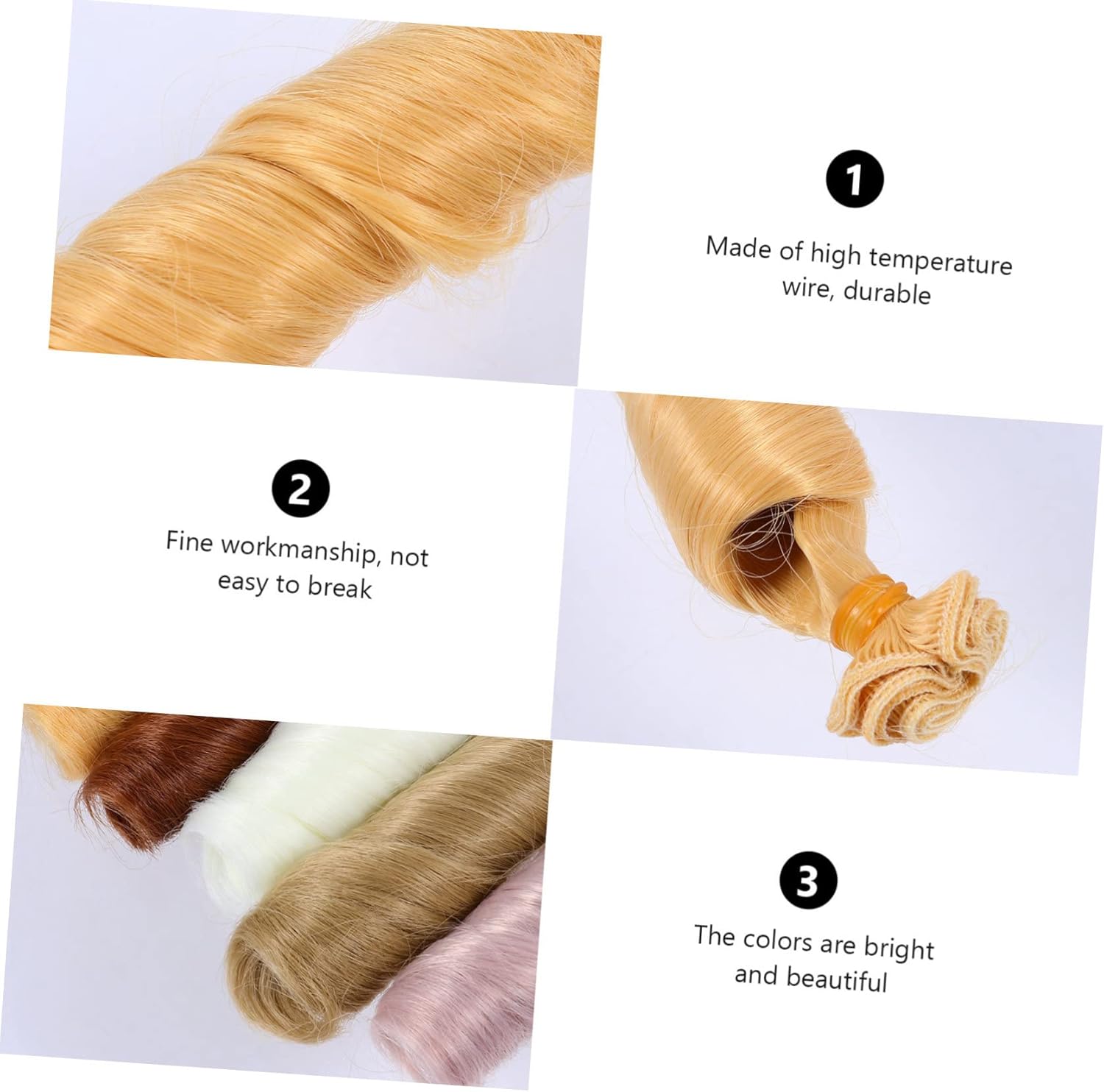 1

Made of high temperature wire, durable

2

Fine workmanship, not easy to break

3

The colors are bright and beautiful