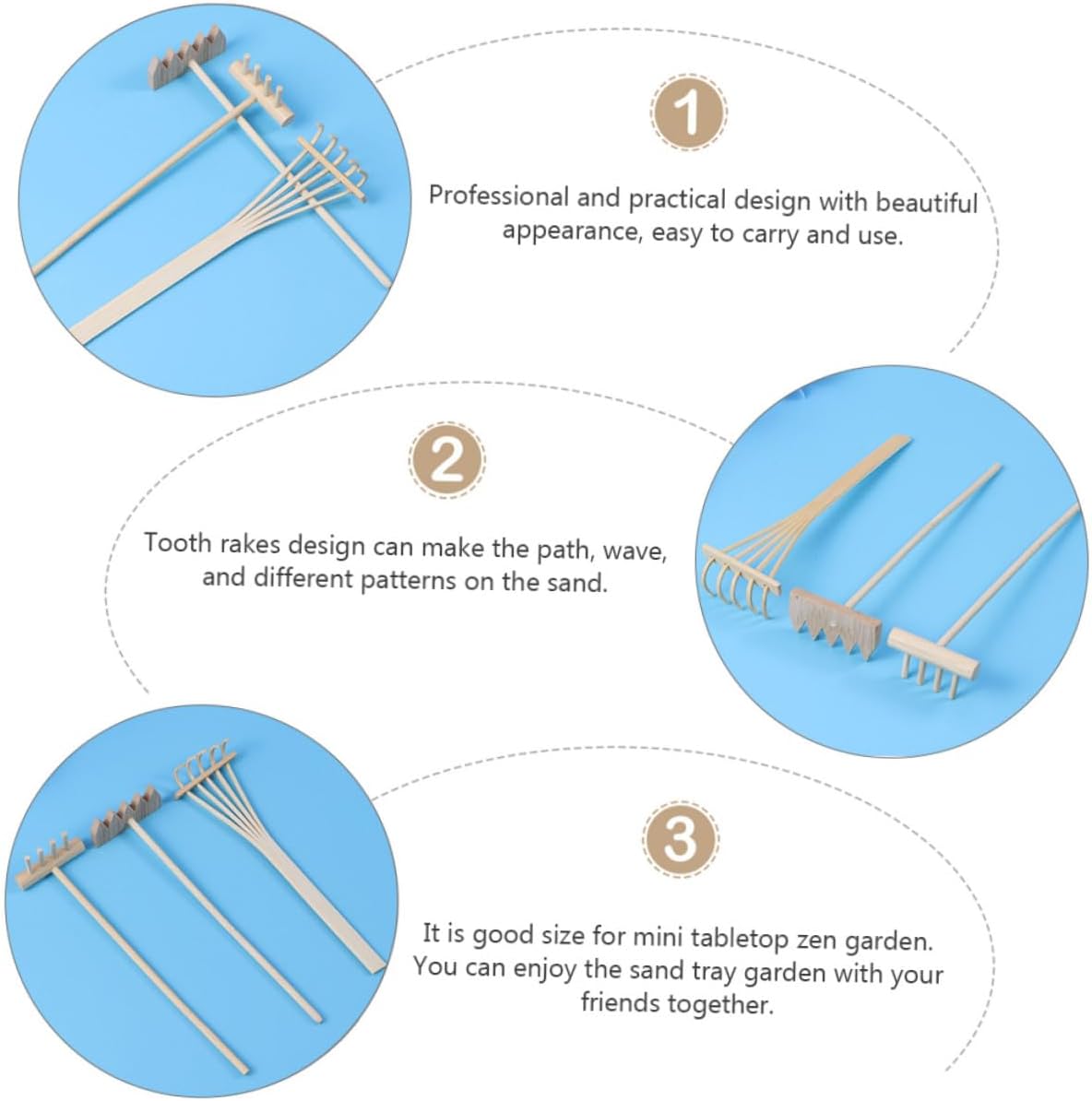 1

Professional and practical design with beautiful appearance, easy to carry and use.

2

Tooth rakes design can make the path, wave, and different patterns on the sand.

3

It is good size for mini tabletop zen garden. You can enjoy the sand tray garden with your friends together.