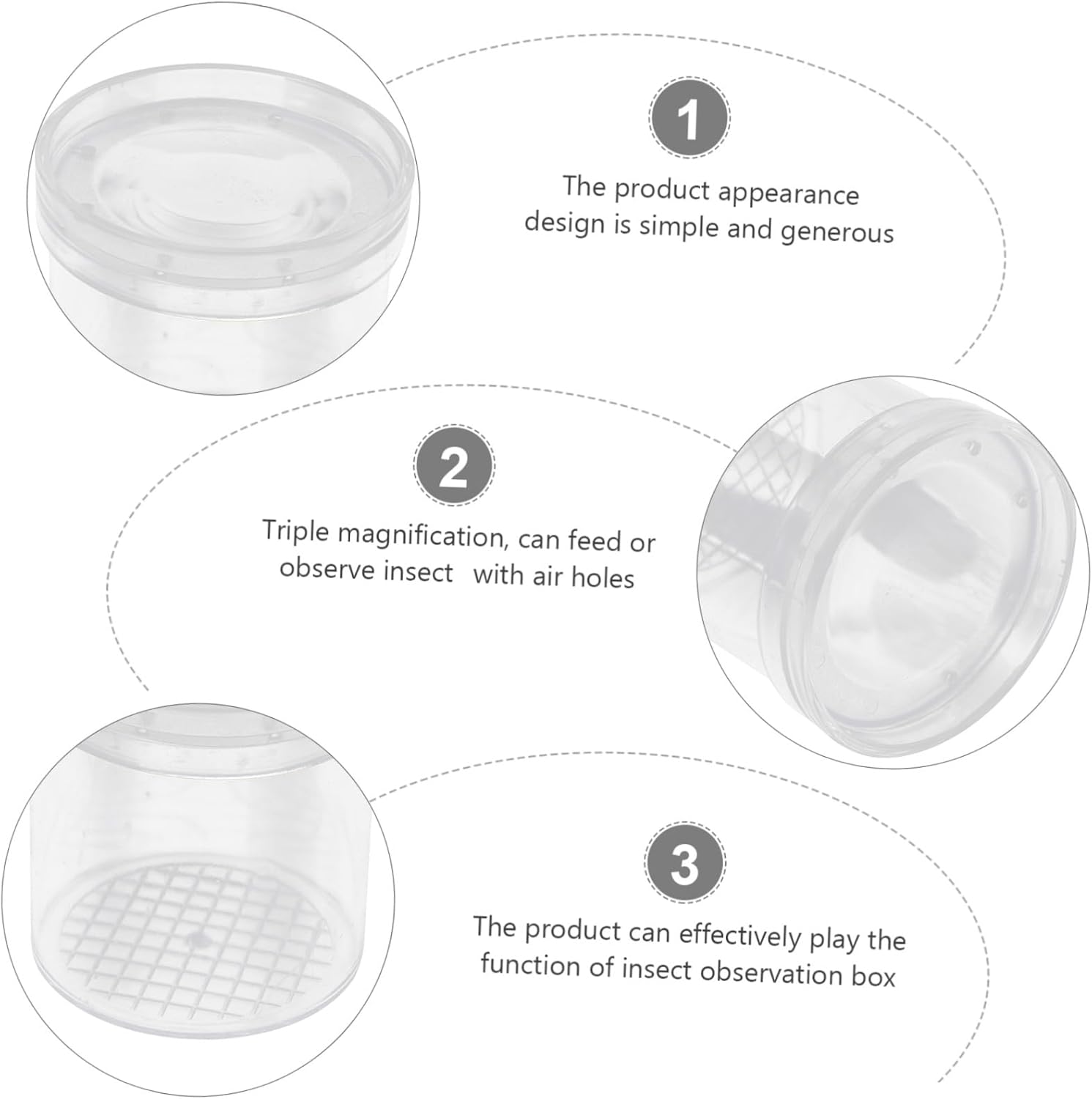 1

The product appearance design is simple and generous

2

Triple magnification, can feed or observe insect  with air holes

3

The product can effectively play the function of insect observation box