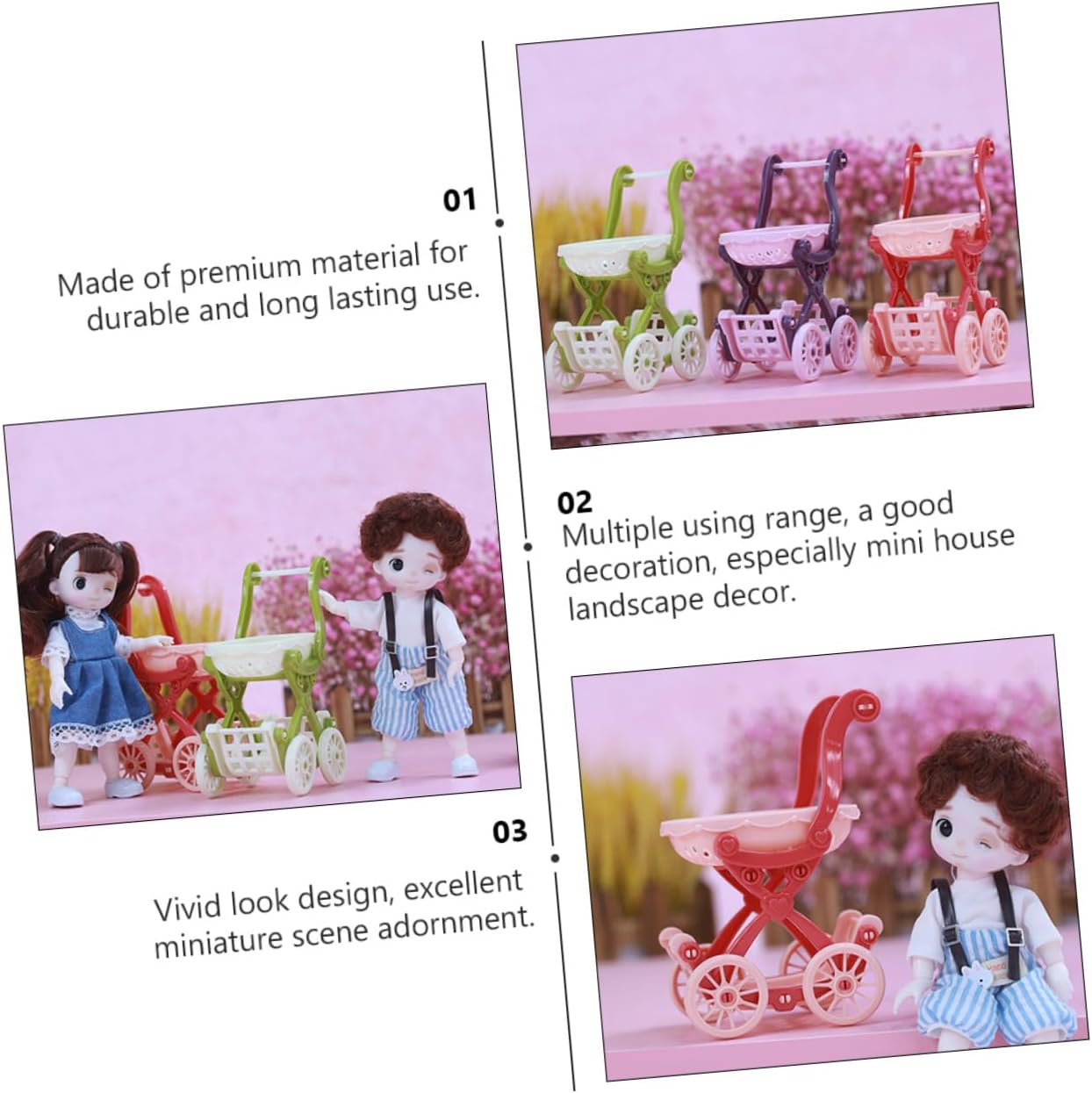 01
Made of premium material for durable and long lasting use.

02
Multiple using range, a good decoration, especially mini house landscape decor.

03
Vivid look design, excellent miniature scene adornment.