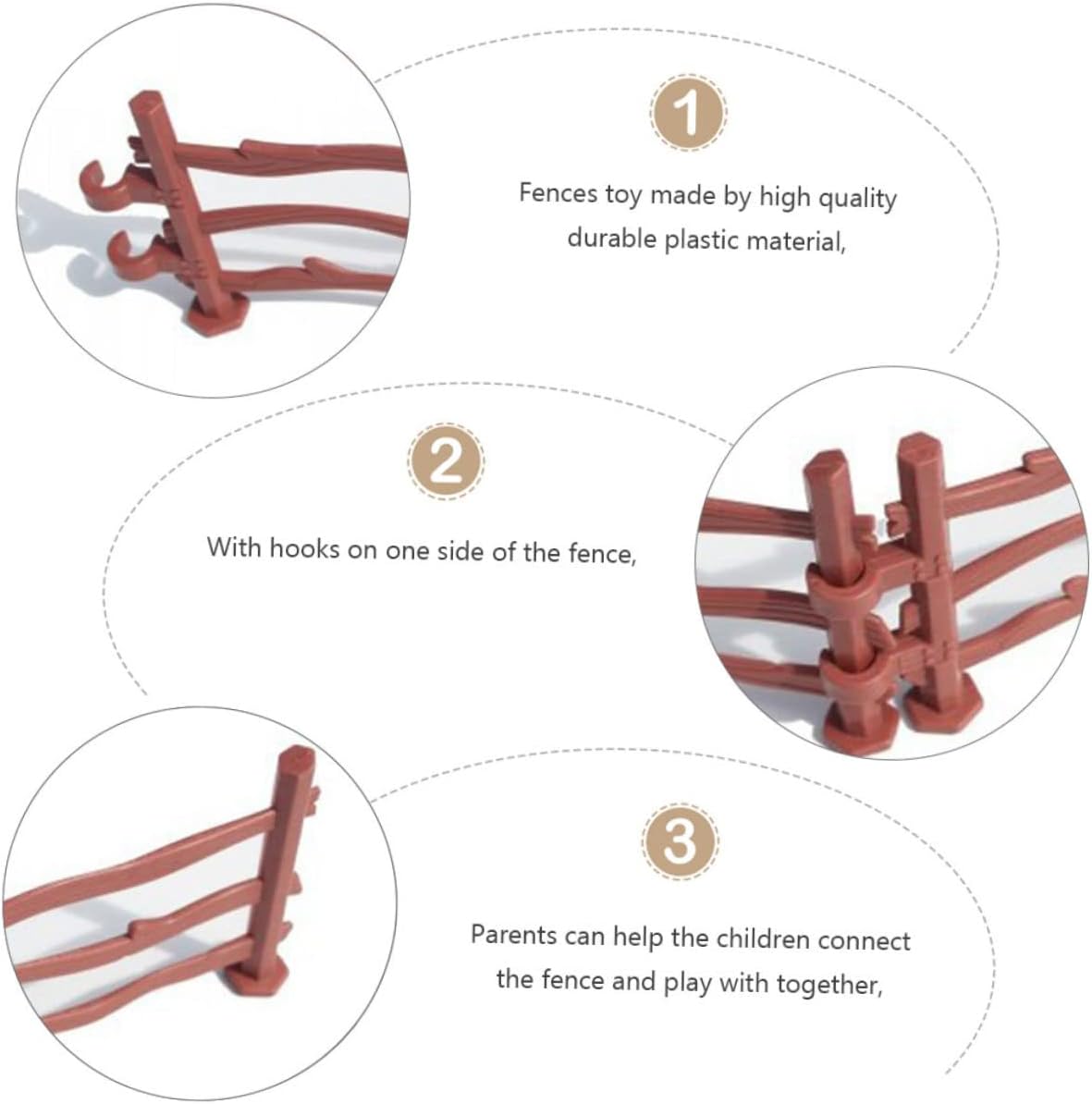 1

Fences toy made by high quality durable plastic material,

2

With hooks on one side of the fence,

3

Parents can help the children connect the fence and play with together,