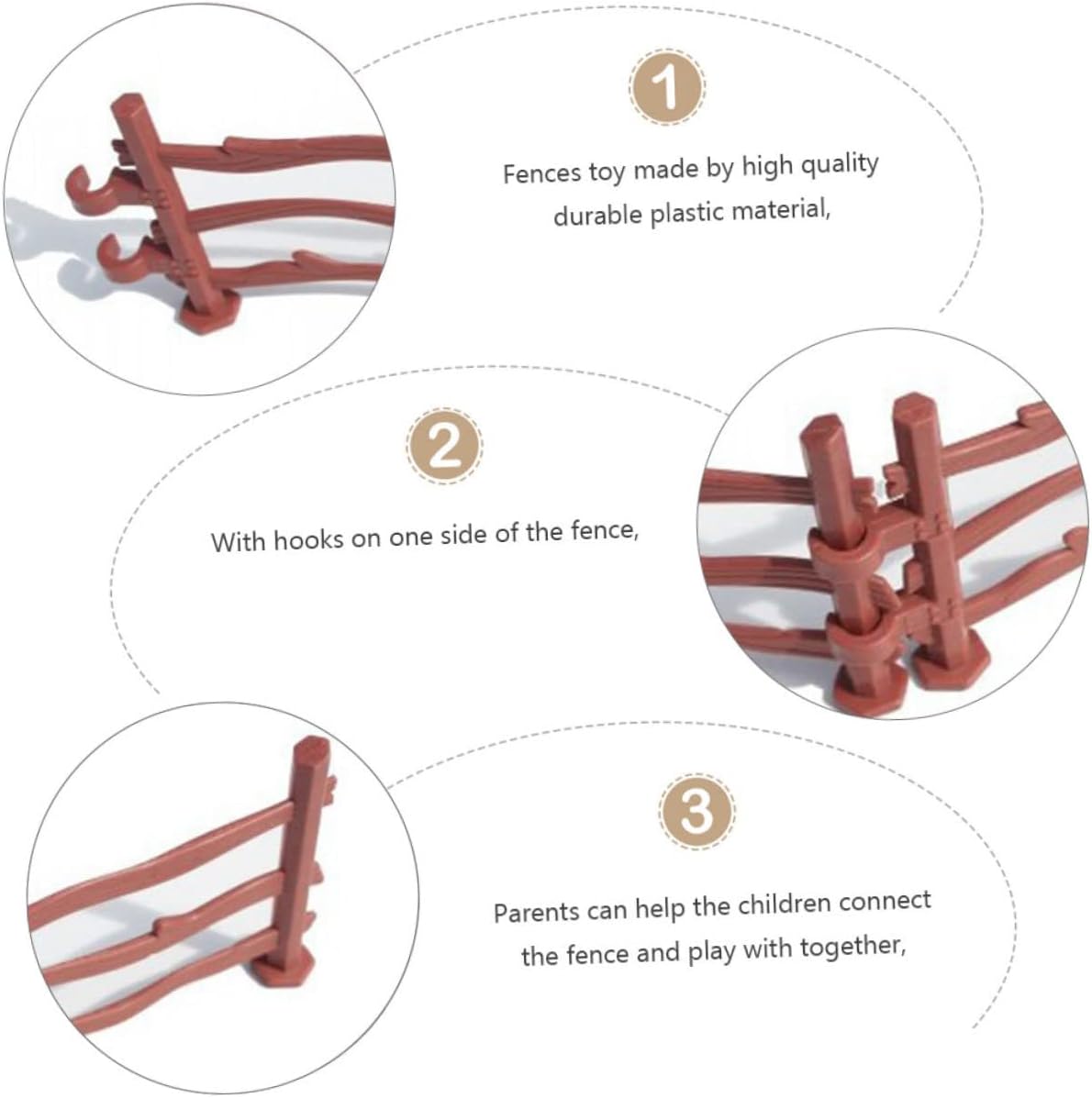 1

Fences toy made by high quality durable plastic material,

2

With hooks on one side of the fence,

3

Parents can help the children connect the fence and play with together,