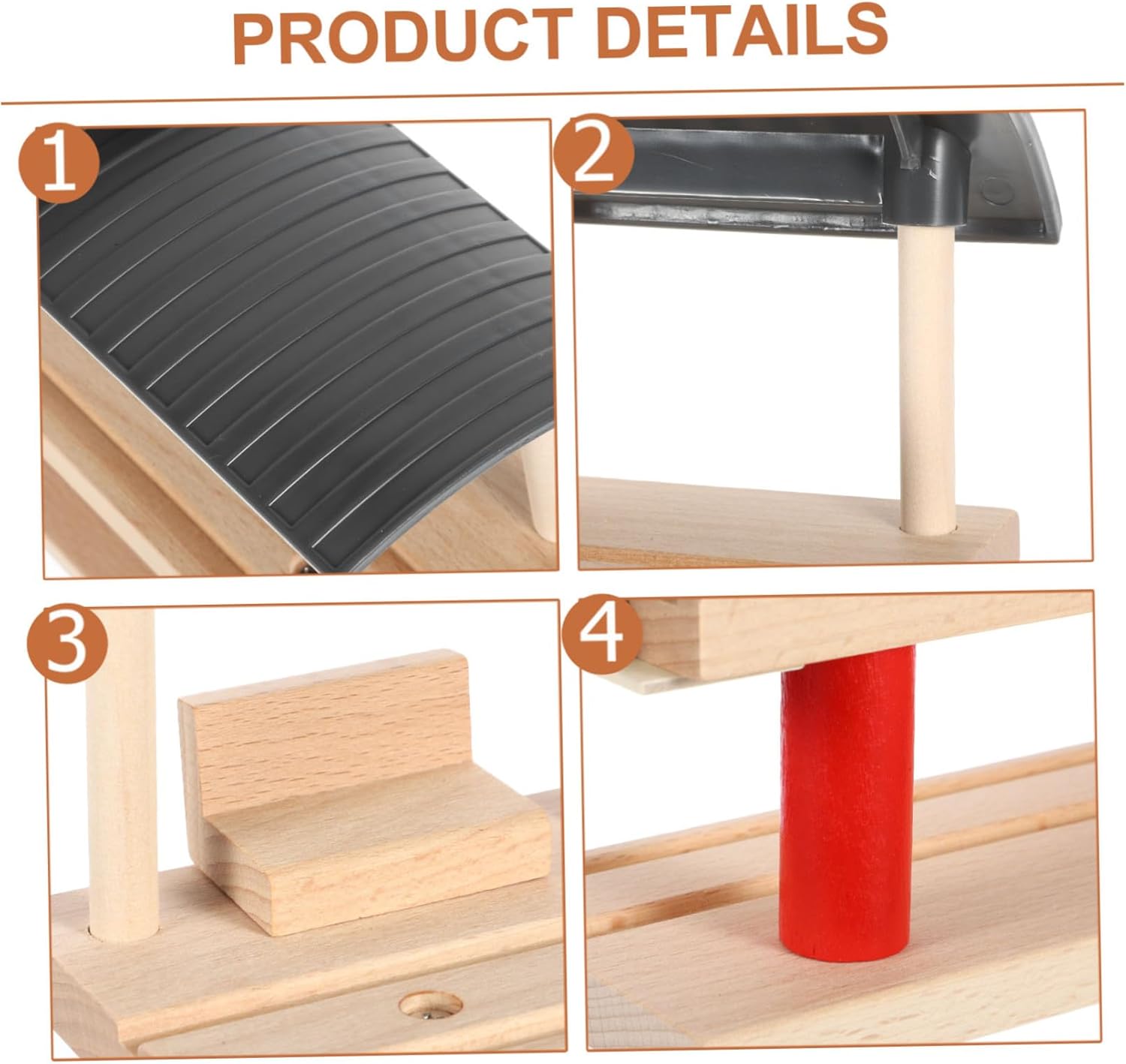 PRODUCT DETAILS

1

2

3

4