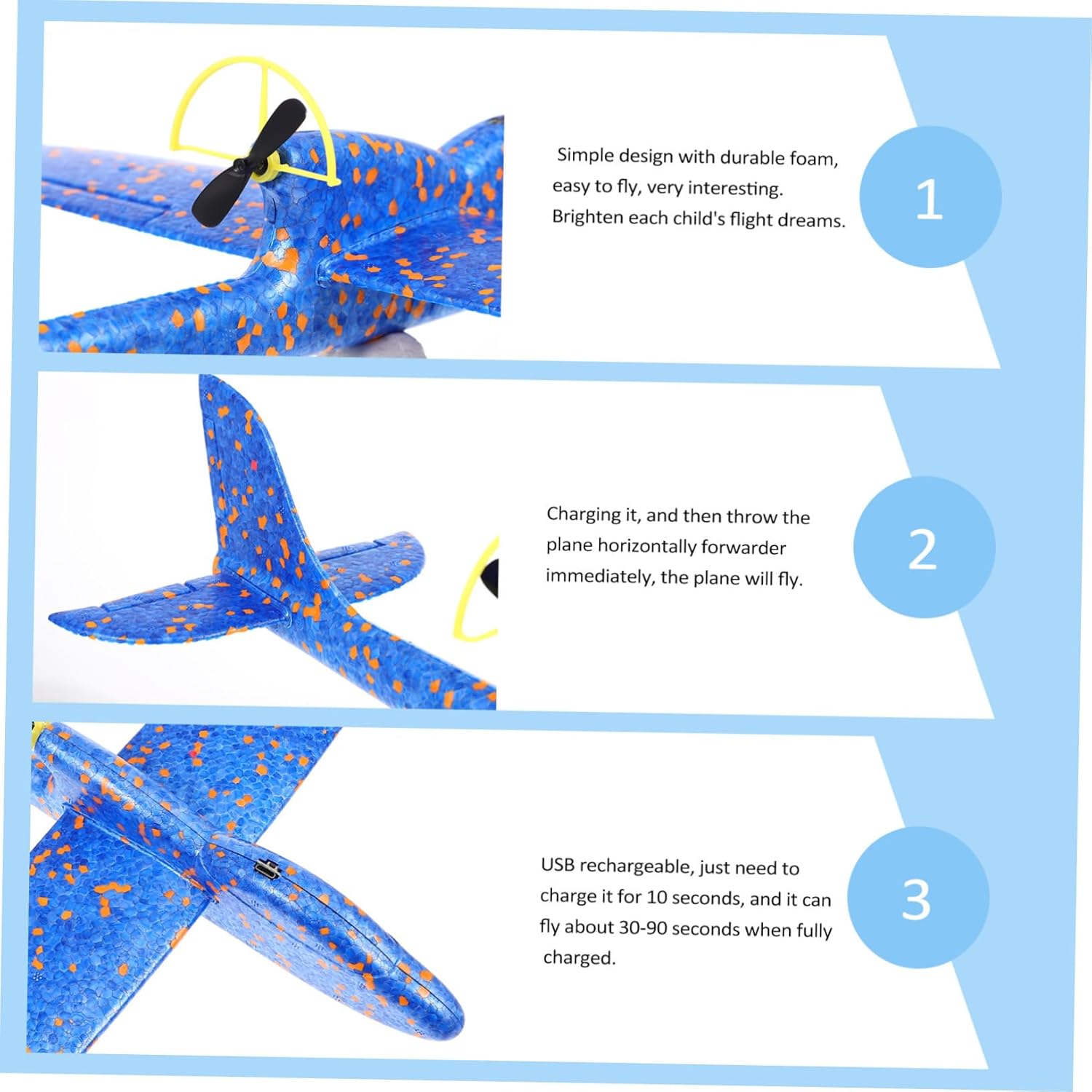 Simple design with durable foam, easy to fly, very interesting. Brighten each child's flight dreams.

1

Charging it, and then throw the plane horizontally forwarder immediately, the plane will fly.

2

USB rechargeable, just need to charge it for 10 seconds, and it can fly about 30-90 seconds when fully charged.

3