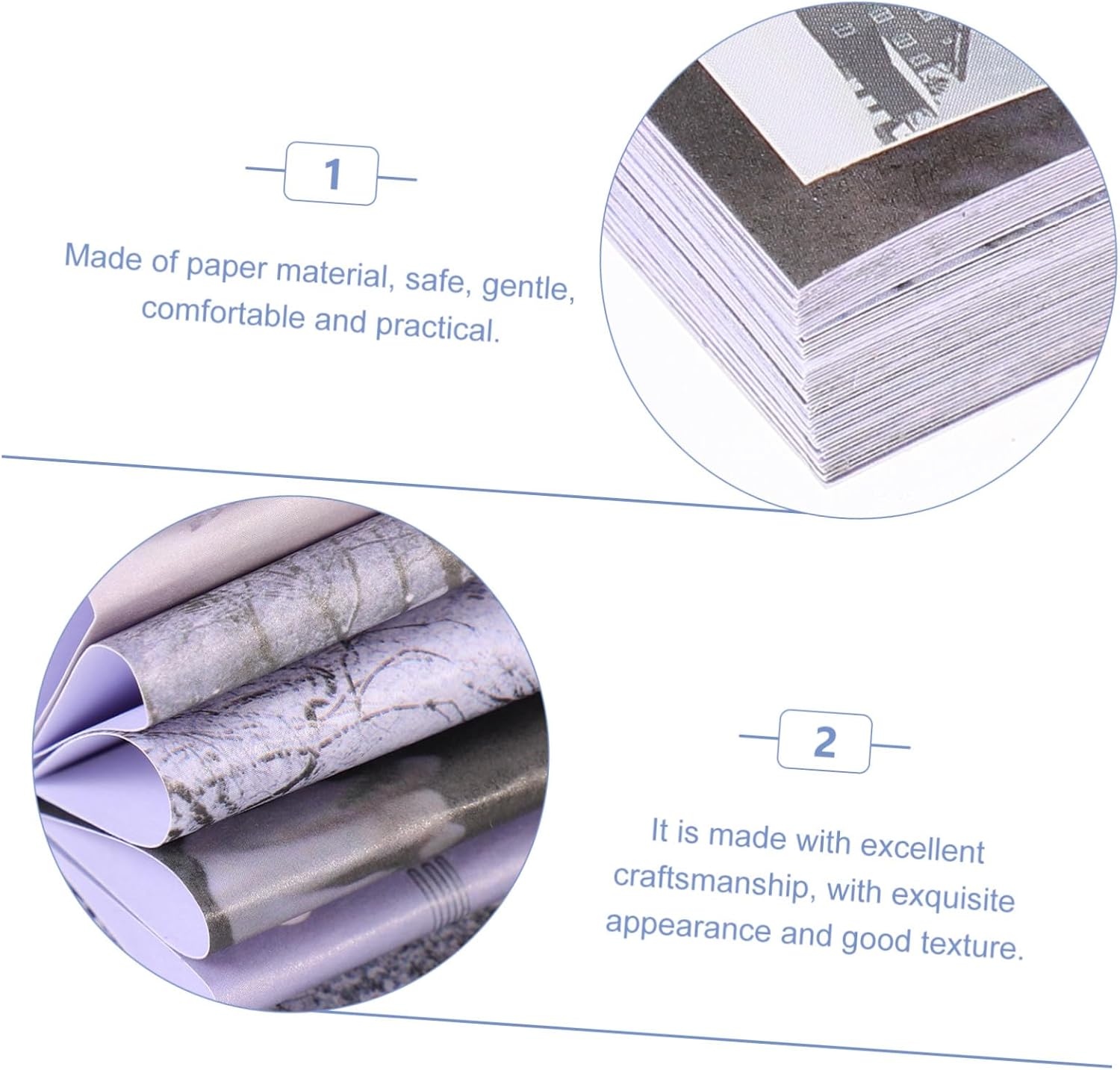 1

Made of paper material, safe, gentle, comfortable and practical.

2

It is made with excellent craftsmanship, with exquisite appearance and good texture.