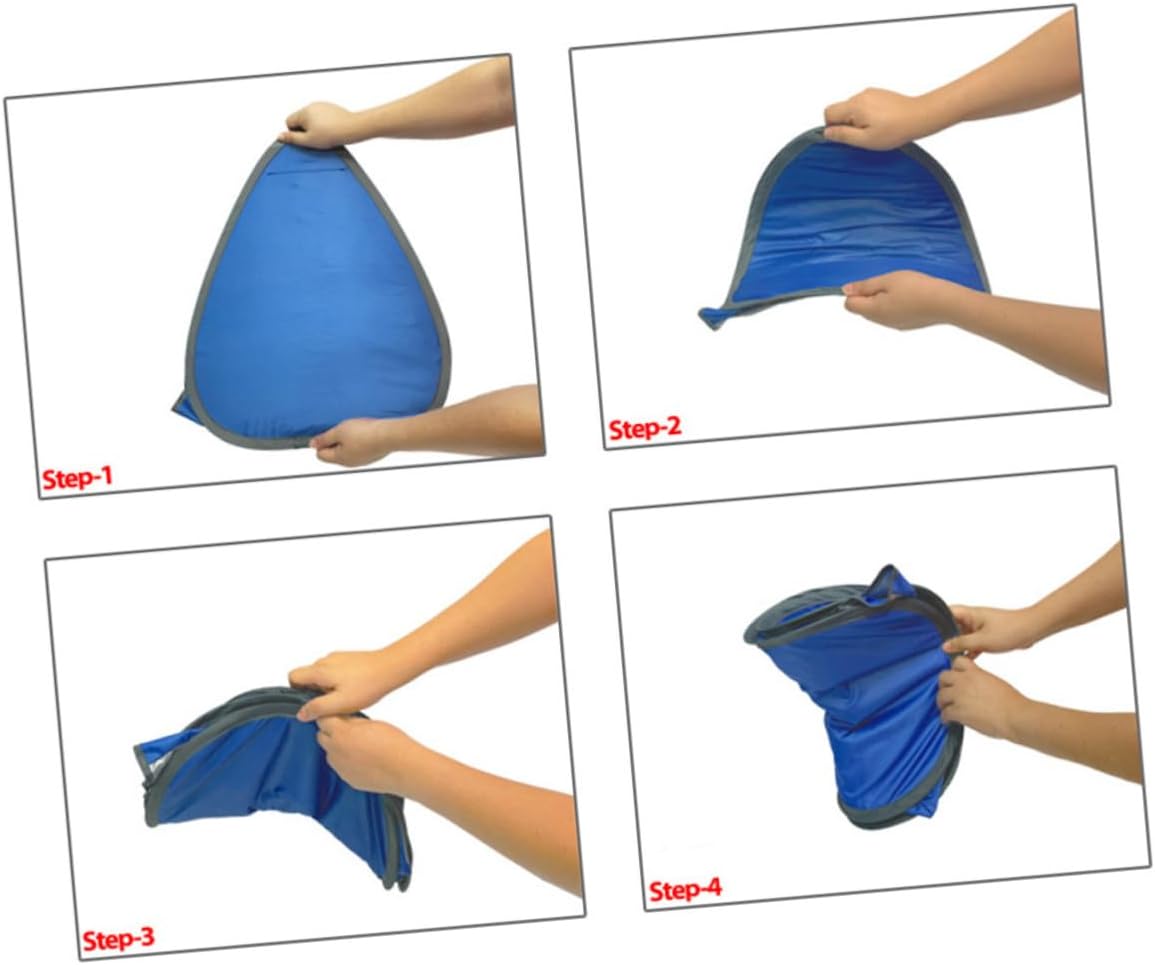 Step-1

Step-2

Step-3

Step-4