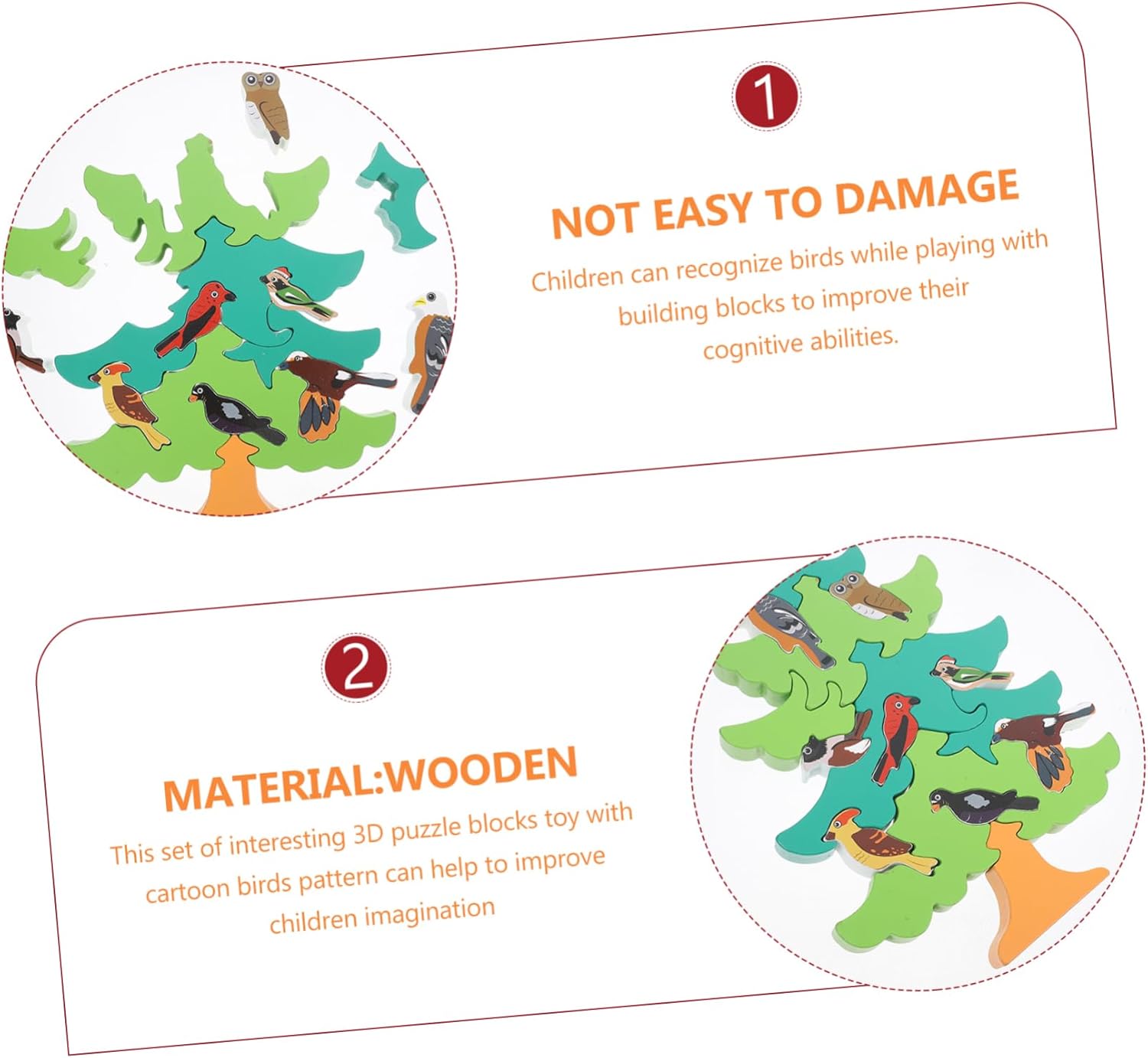 1

NOT EASY TO DAMAGE

Children can recognize birds while playing with building blocks to improve their cognitive abilities.

2

MATERIAL:WOODEN

This set of interesting 3D puzzle blocks toy with cartoon birds pattern can help to improve children imagination